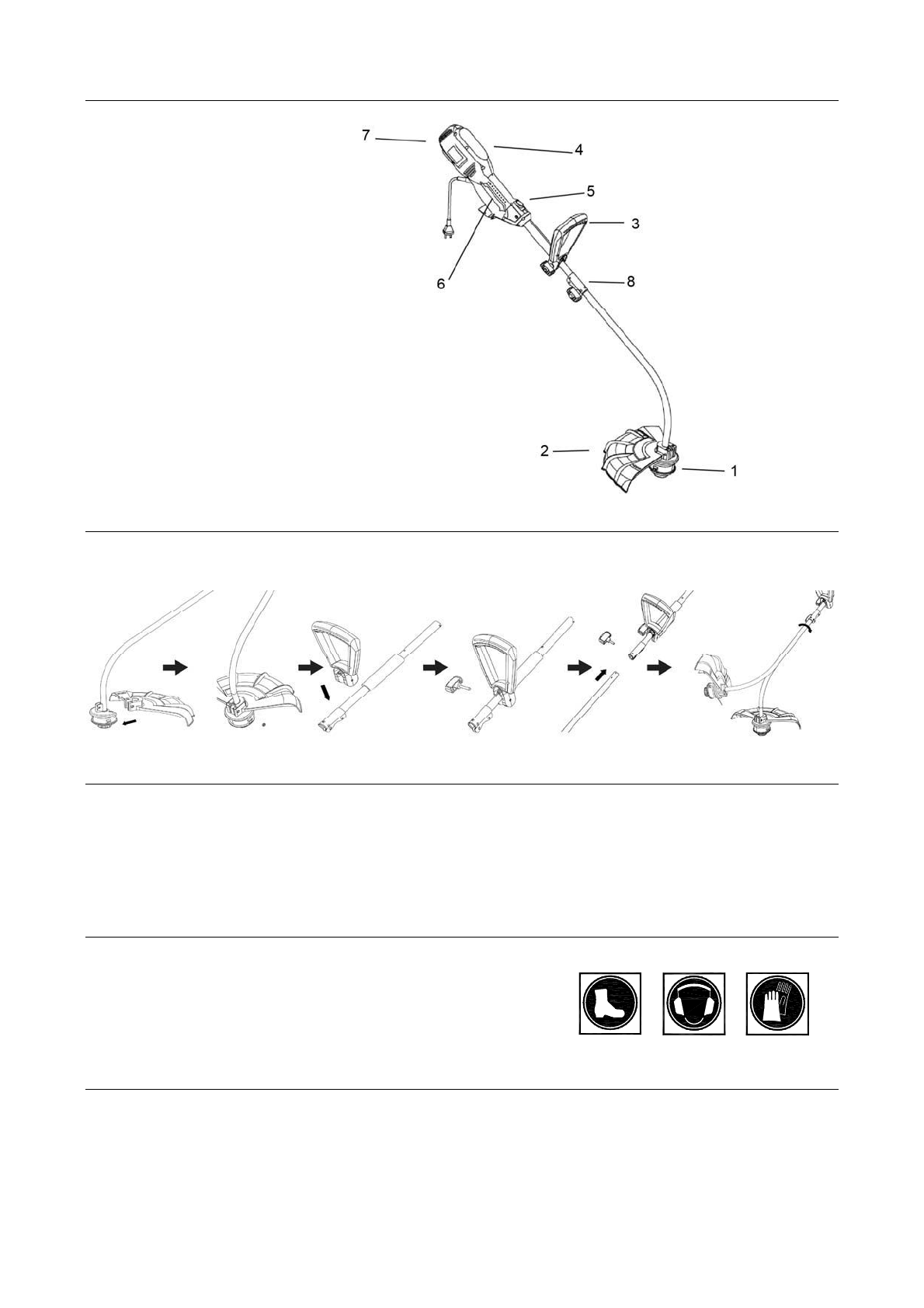 7
4
5
3
6
8
2
1