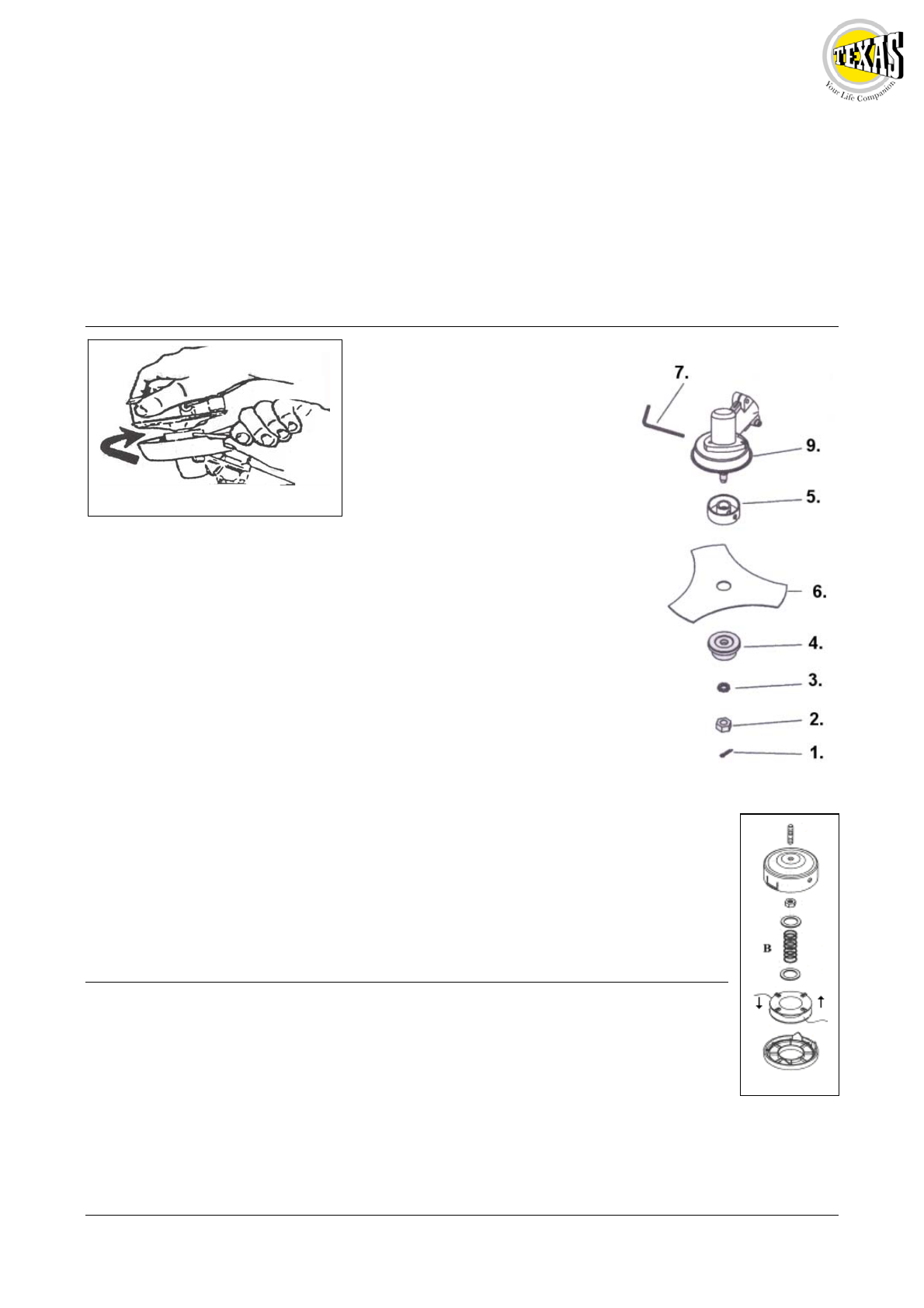 TEXAS
Your Life Companion

7.

9.

5.

6.

4.

3.

2.

1.

B