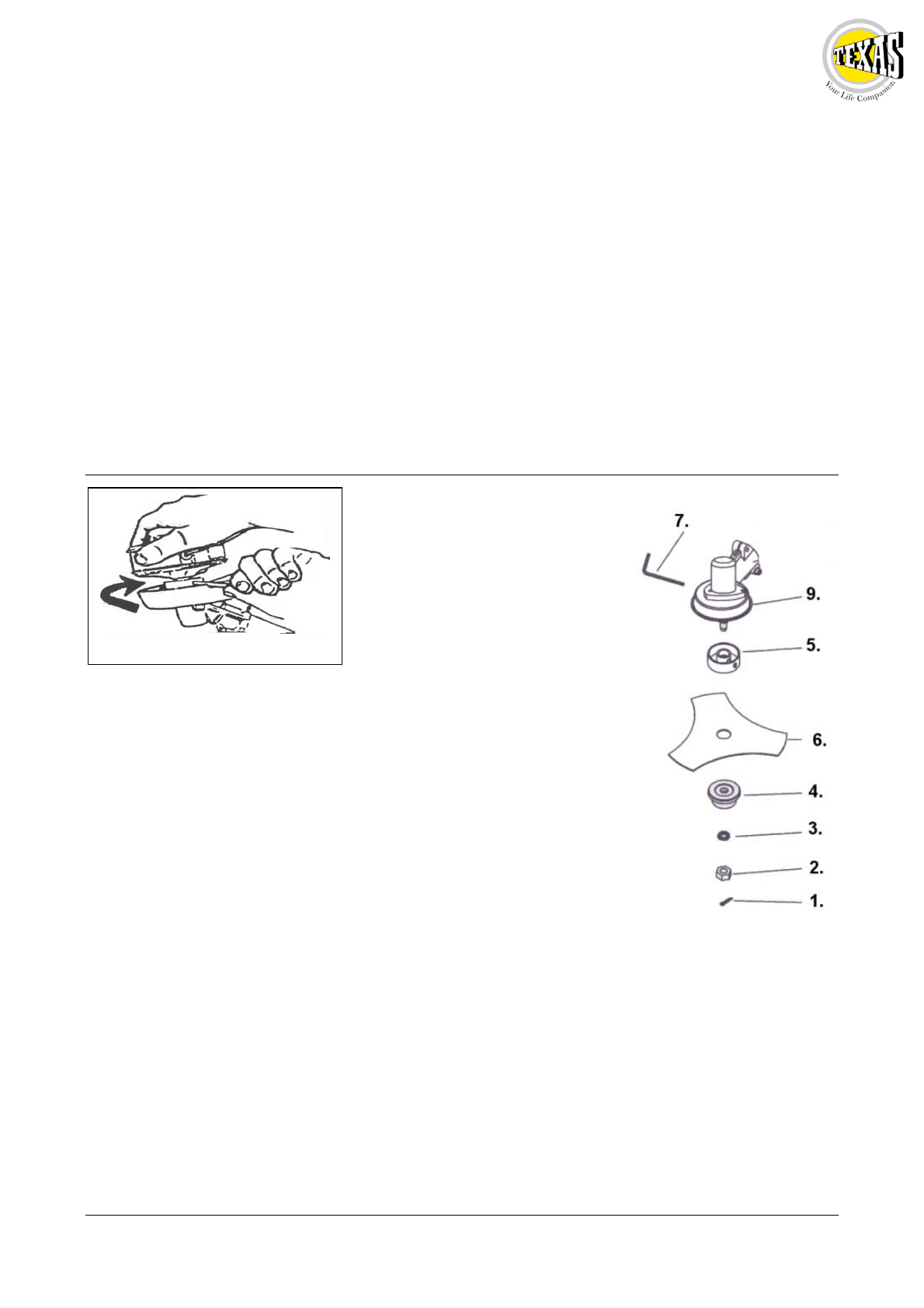 TEXAS
Your Life Companion

7.
9.
5.
6.
4.
3.
2.
1.