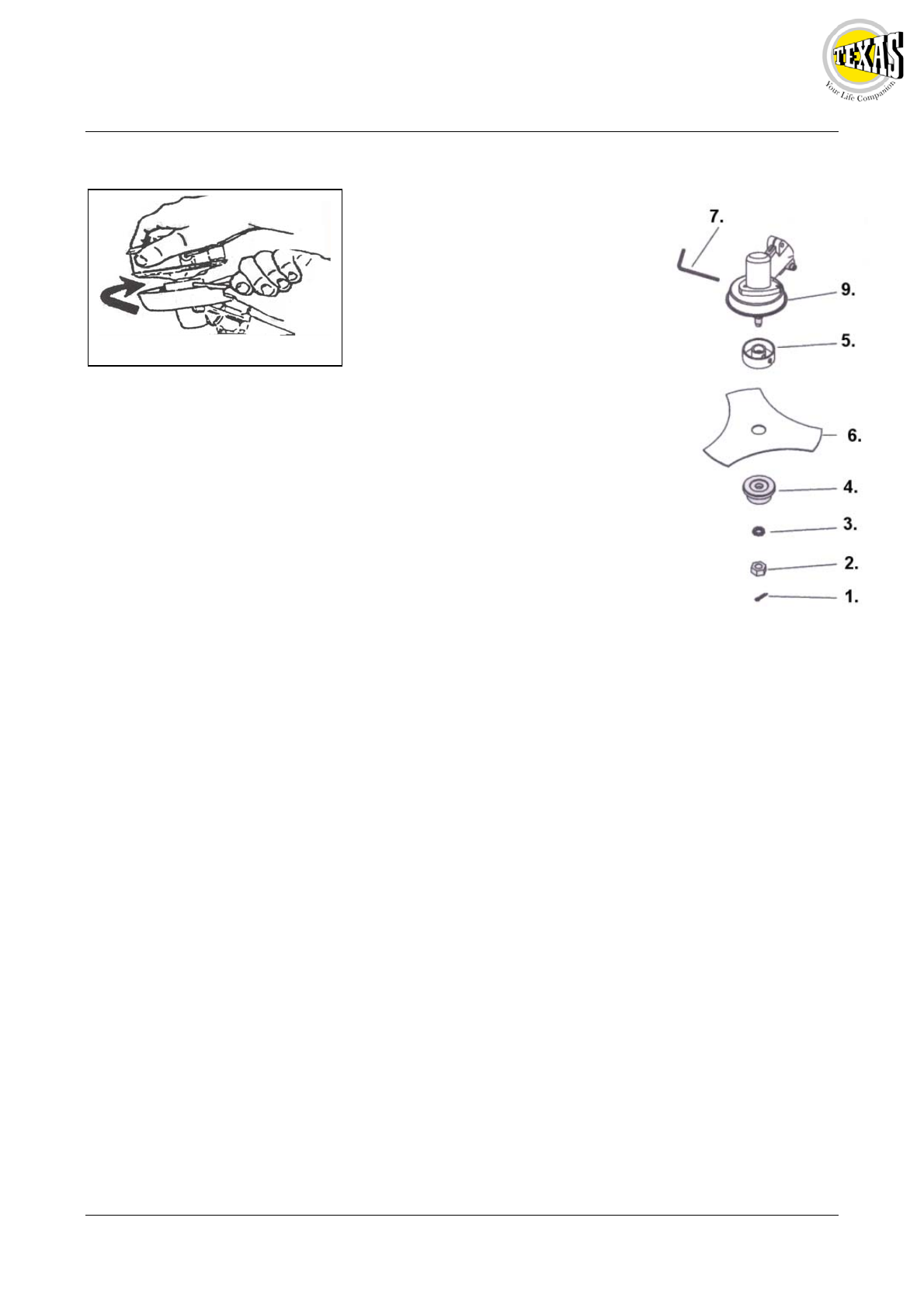 TEXAS
Your Life Companion

7.

9.

5.

6.

4.

3.

2.

1.