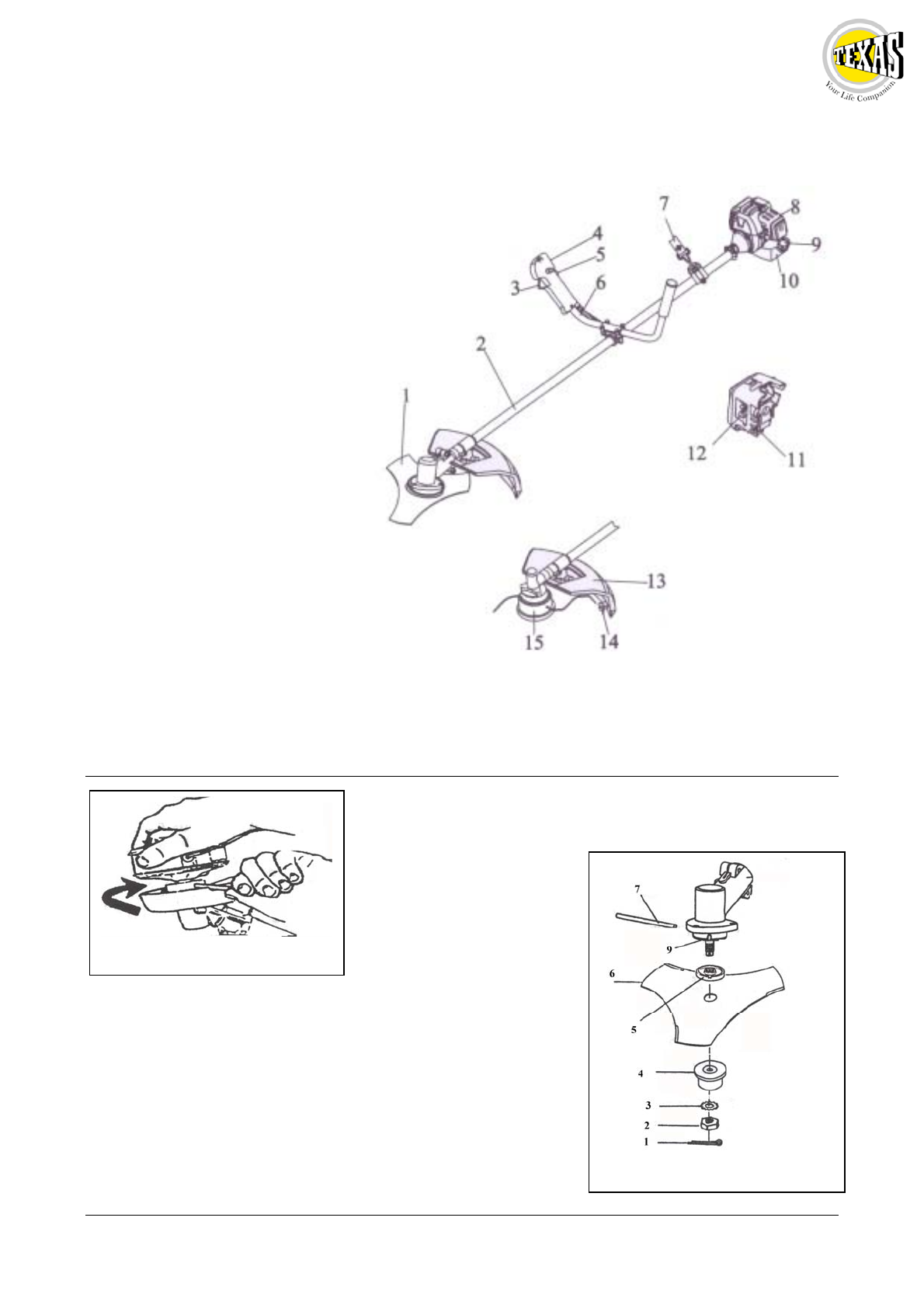 TEXAS
Your Life Companion

7
8
4
5
9
3
6
10
2
1
12
11
13
15
14

7
9
6
5
4
3
2
1