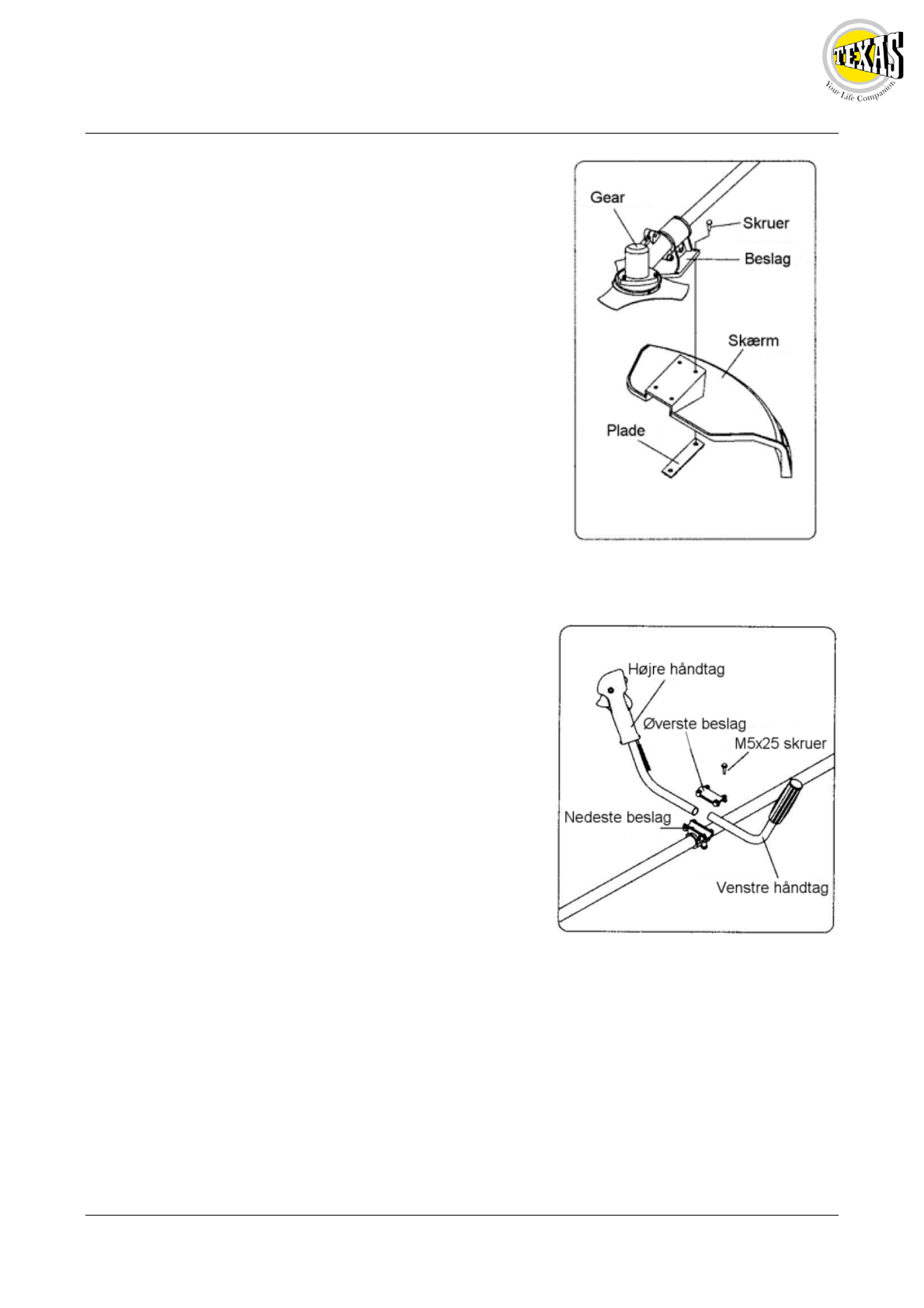 TEXAS
Your Life Companion

Gear
Skruer
Beslag
Skærm
Plade

Højre håndtag
Øverste beslag
M5x25 skruer
Nedeste beslag
Venstre håndtag