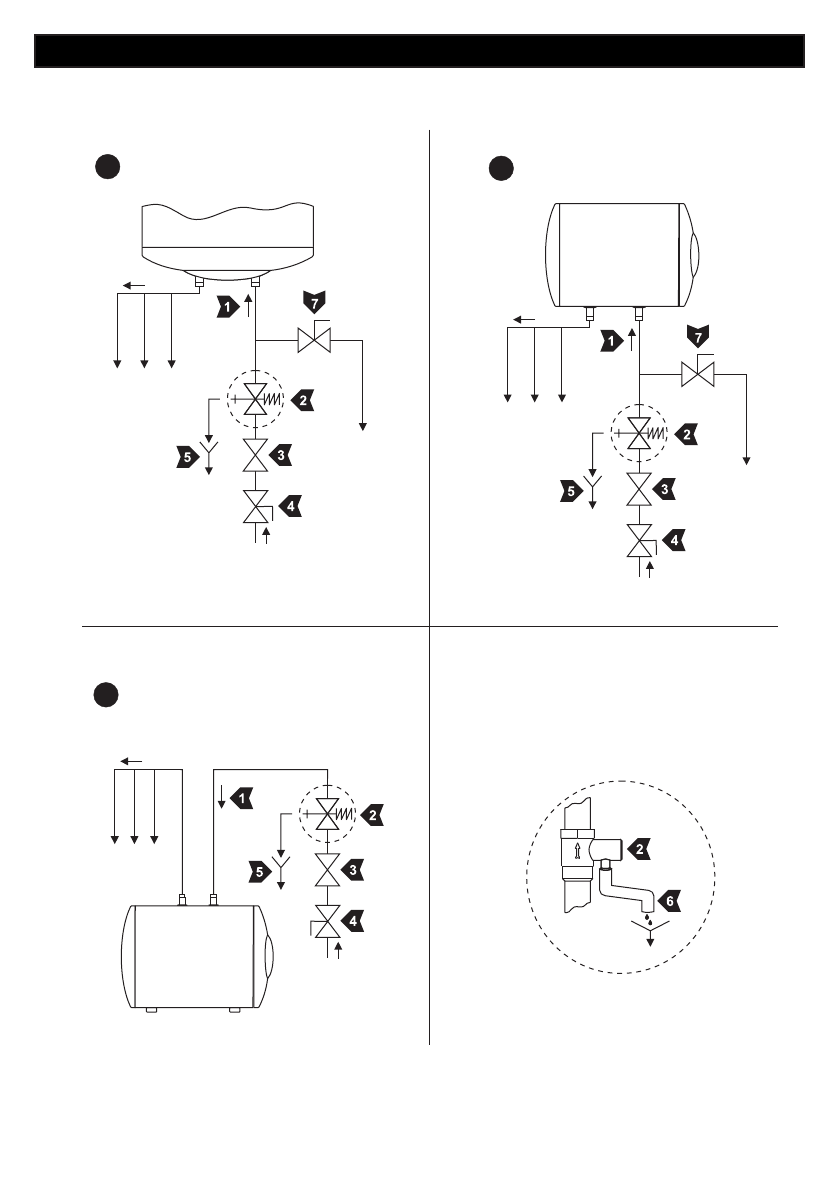 1
7
2
5
3
4

1
7
2
5
3
4

1
2
5
3
4

2
6