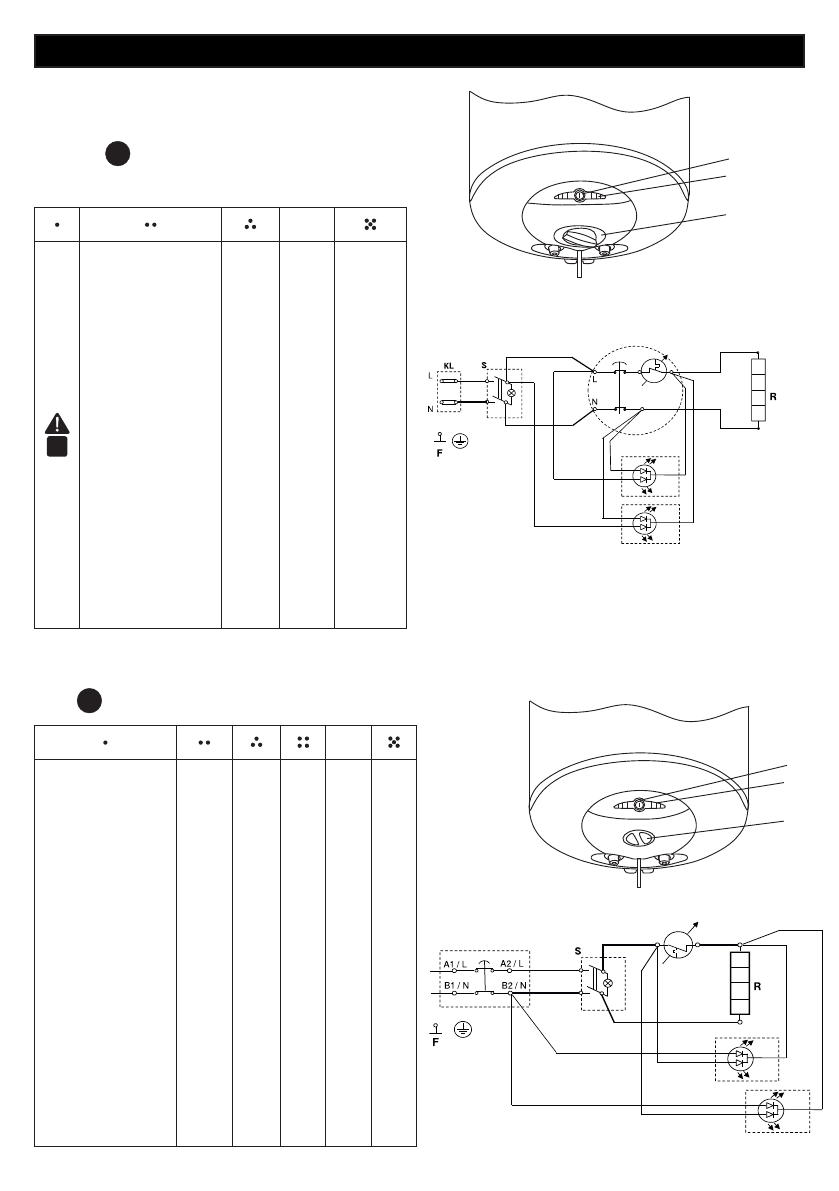 KL

L

N

S

L

N

R

F

A1 / L

A2 / L

B1 / N

B2 / N

S

R

F