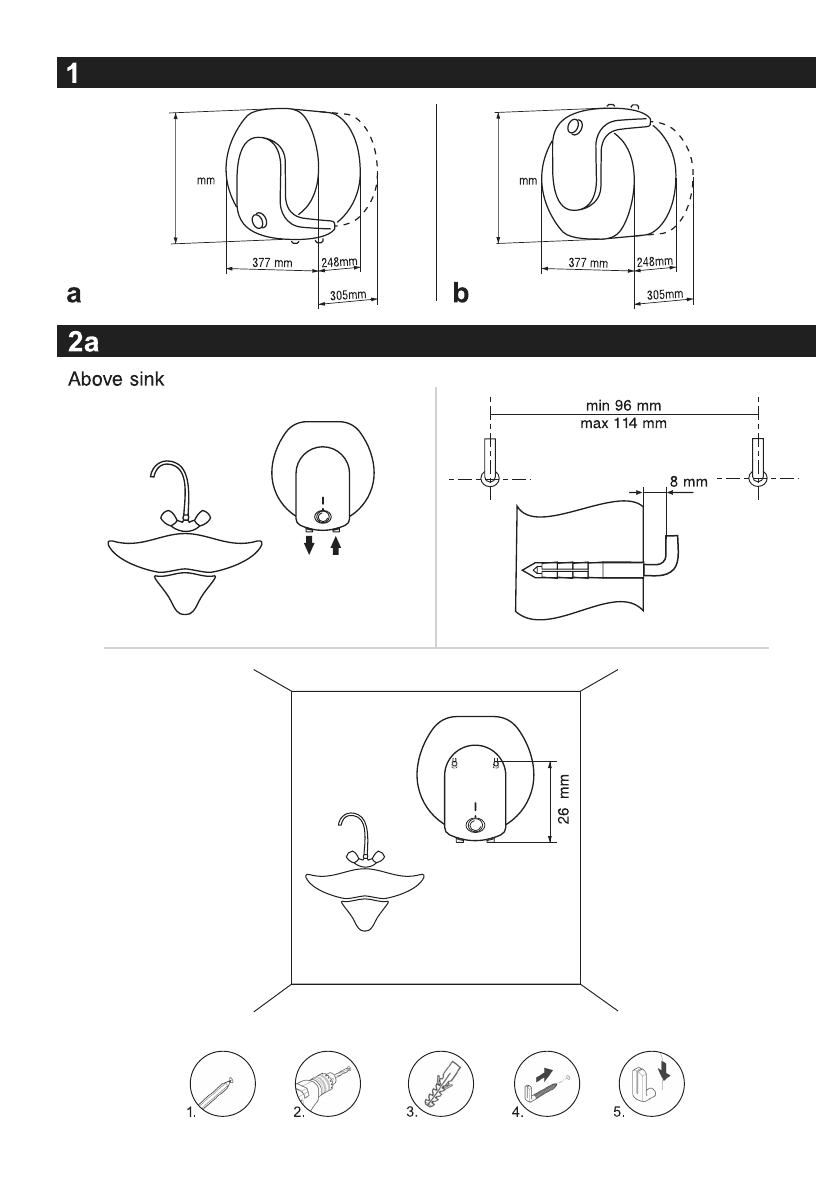 1

mm

377 mm

248mm

305mm

a

mm

377 mm

248mm

305mm

b

2a

Above sink

min 96 mm
max 114 mm

8 mm

26 mm

1.

2.

3.

4.

5.