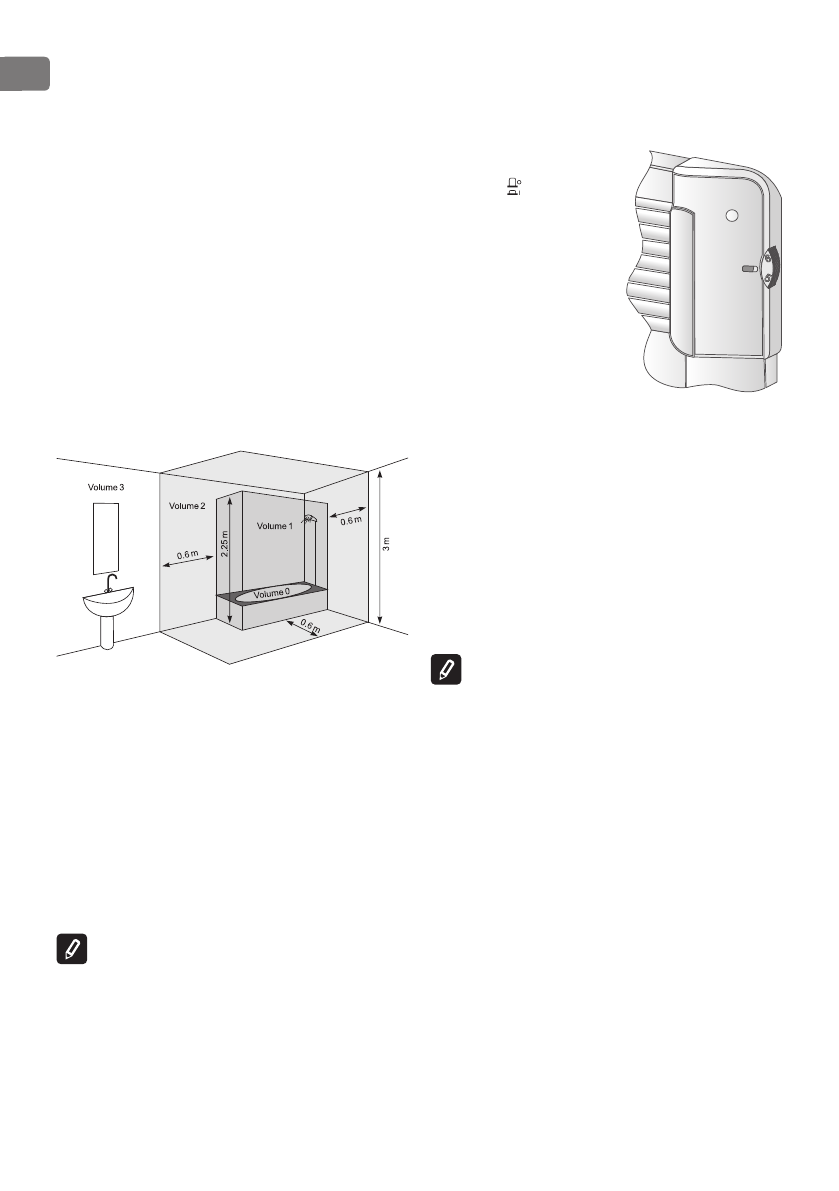 Volume 3

Volume 2

Volume 1

Volume 0

0.6 m

2.25 m

0.6 m

0.6 m

3 m