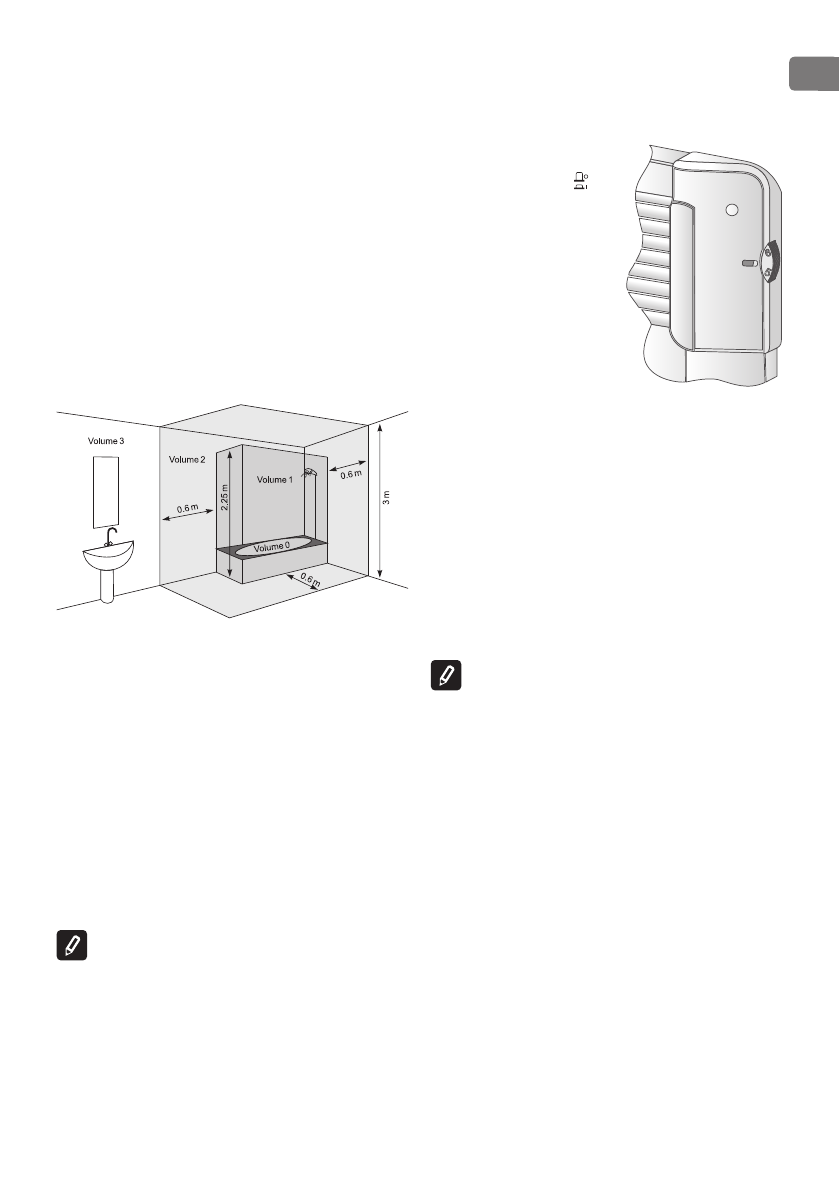 Volume 3

Volume 2

Volume 1

Volume 0

0.6 m

2.25 m

0.6 m

0.6 m

3 m