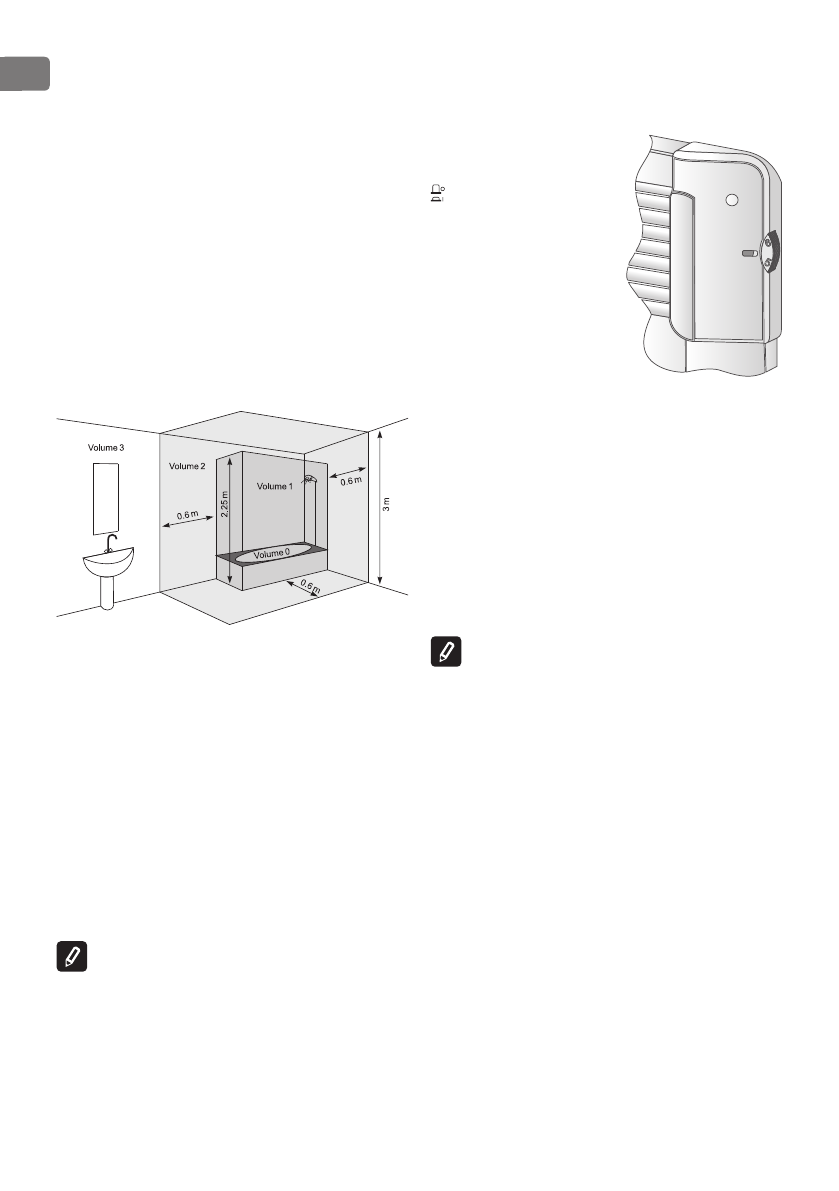 Volume 3

Volume 2

Volume 1

Volume 0

0.6 m

2.25 m

0.6 m

0.6 m

3 m