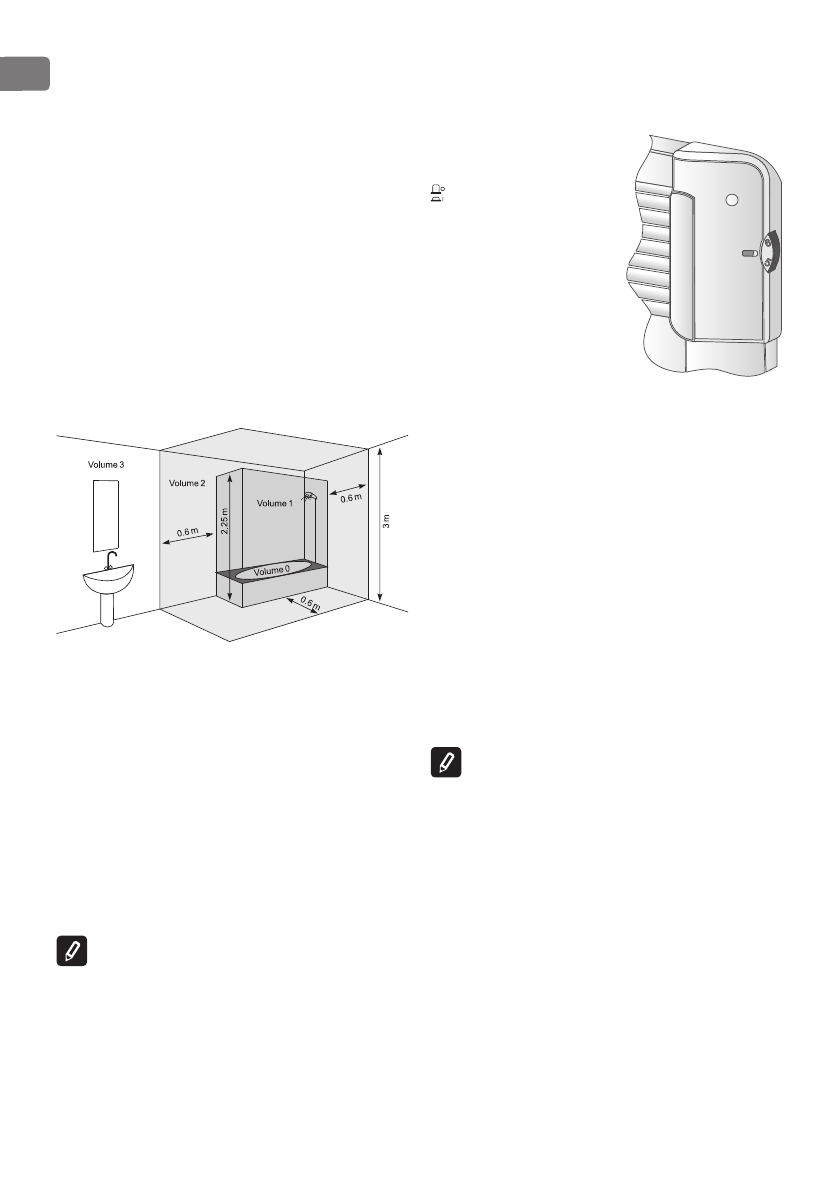 Volume 3

Volume 2

Volume 1

Volume 0

0.6 m

2.25 m

0.6 m

0.6 m

3 m