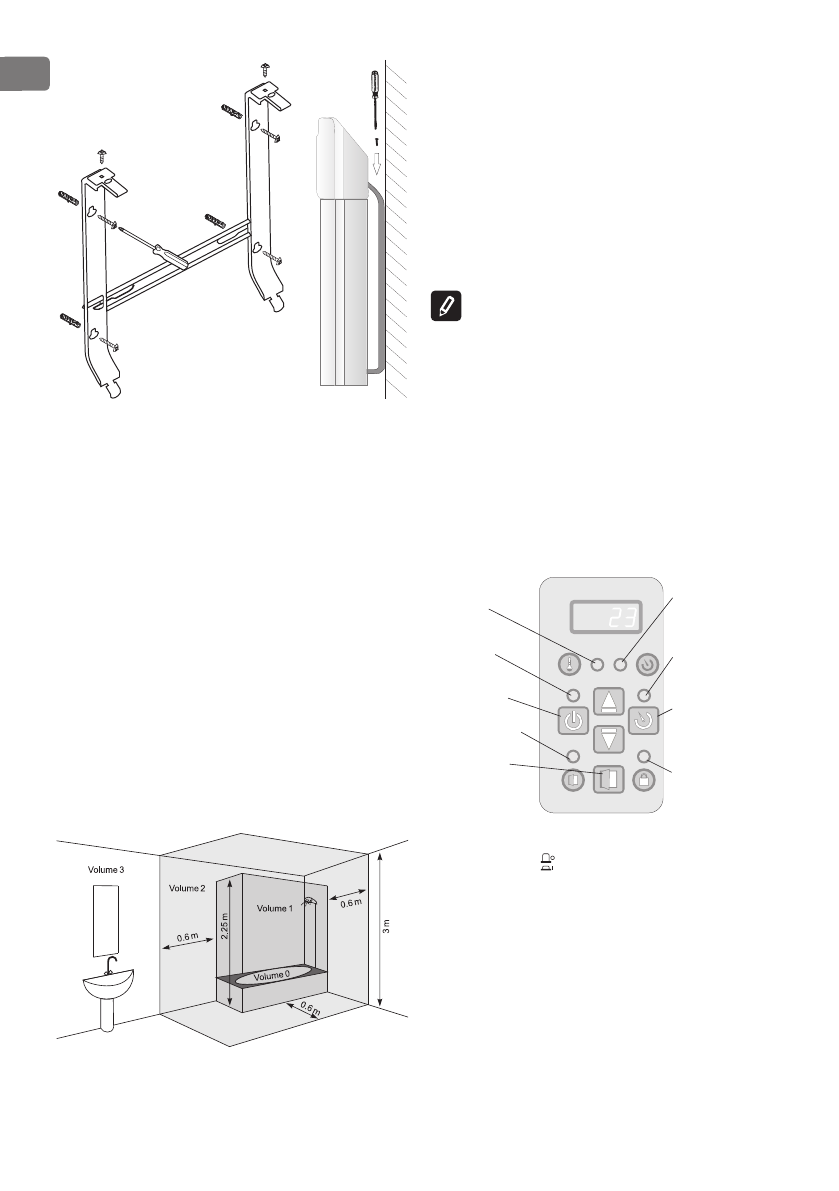 23

Volume 3
Volume 2
Volume 1
Volume 0
0.6 m
2.25 m
0.6 m
0.6 m
3 m