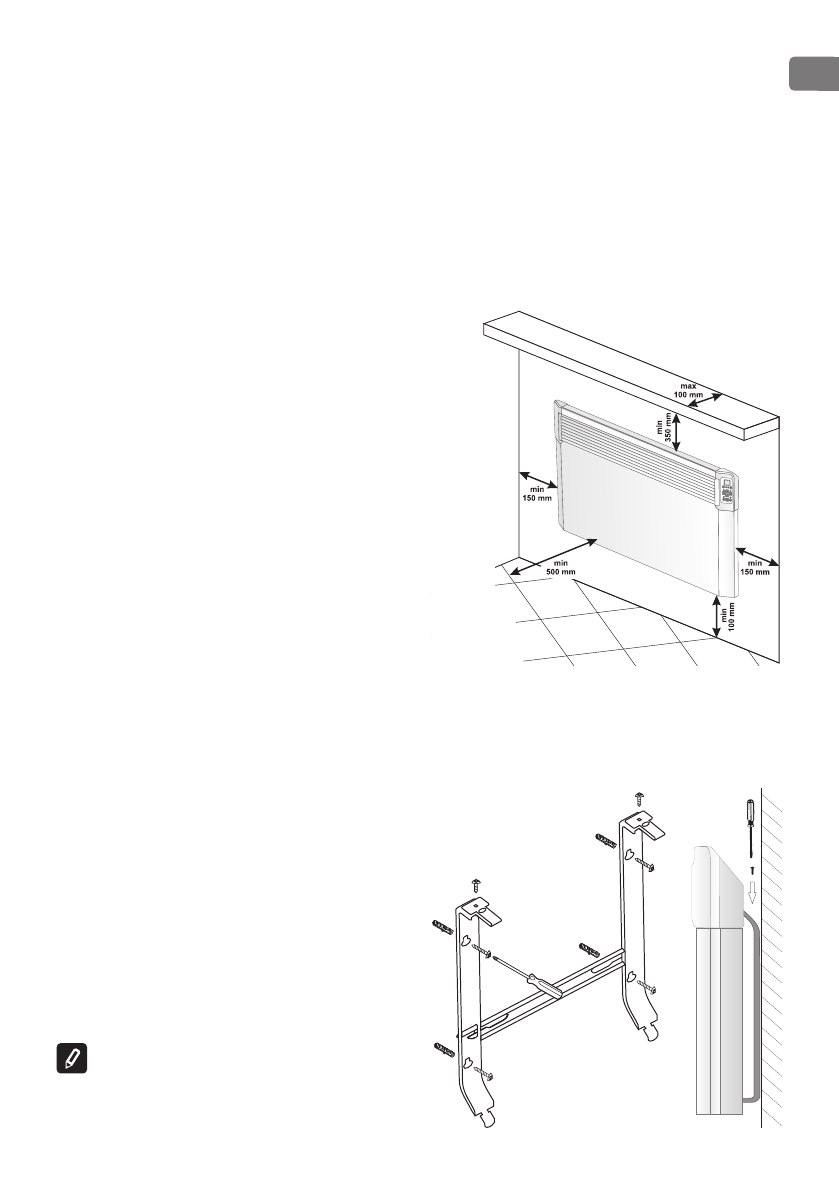 max
100 mm

min
350 mm

min
150 mm

min
500 mm

min
150 mm

min
100 mm

1