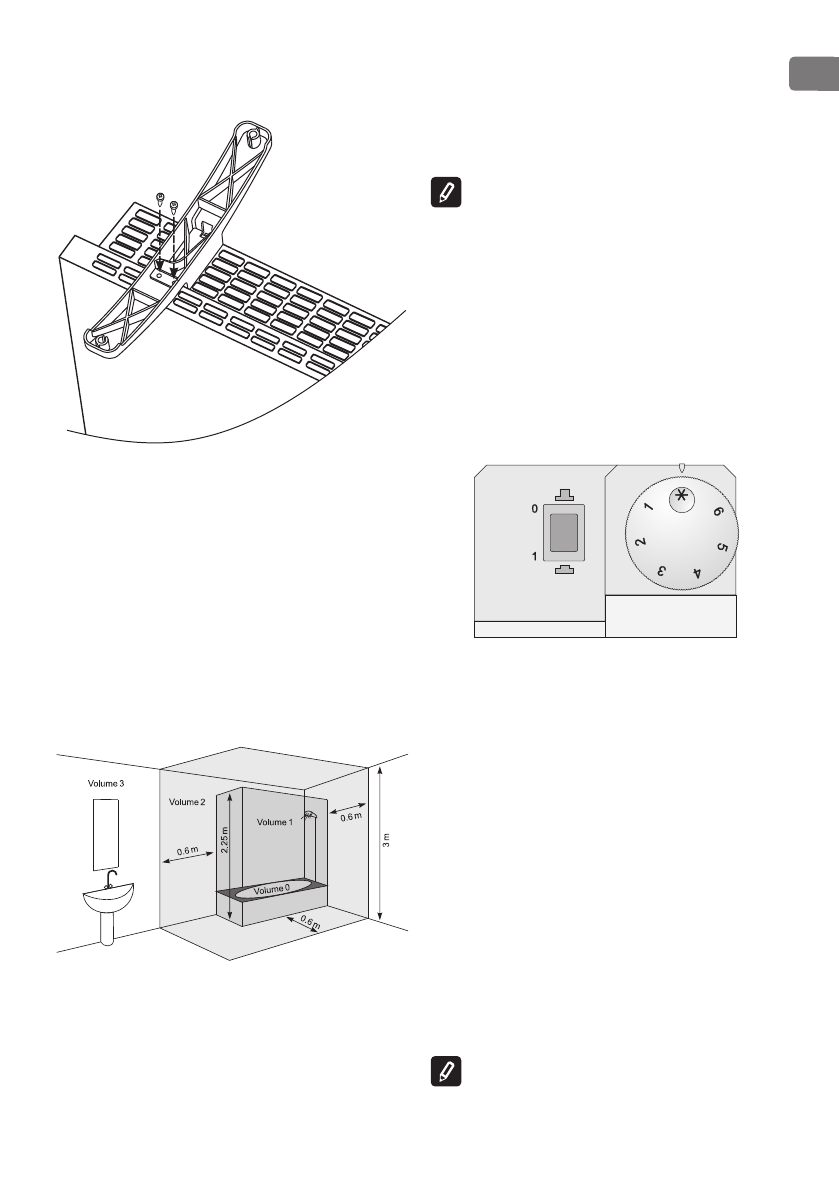 0
1
1
2
3
4
5
6

Volume 3
Volume 2
Volume 1
Volume 0
0.6 m
2.25 m
0.6 m
0.6 m
3 m