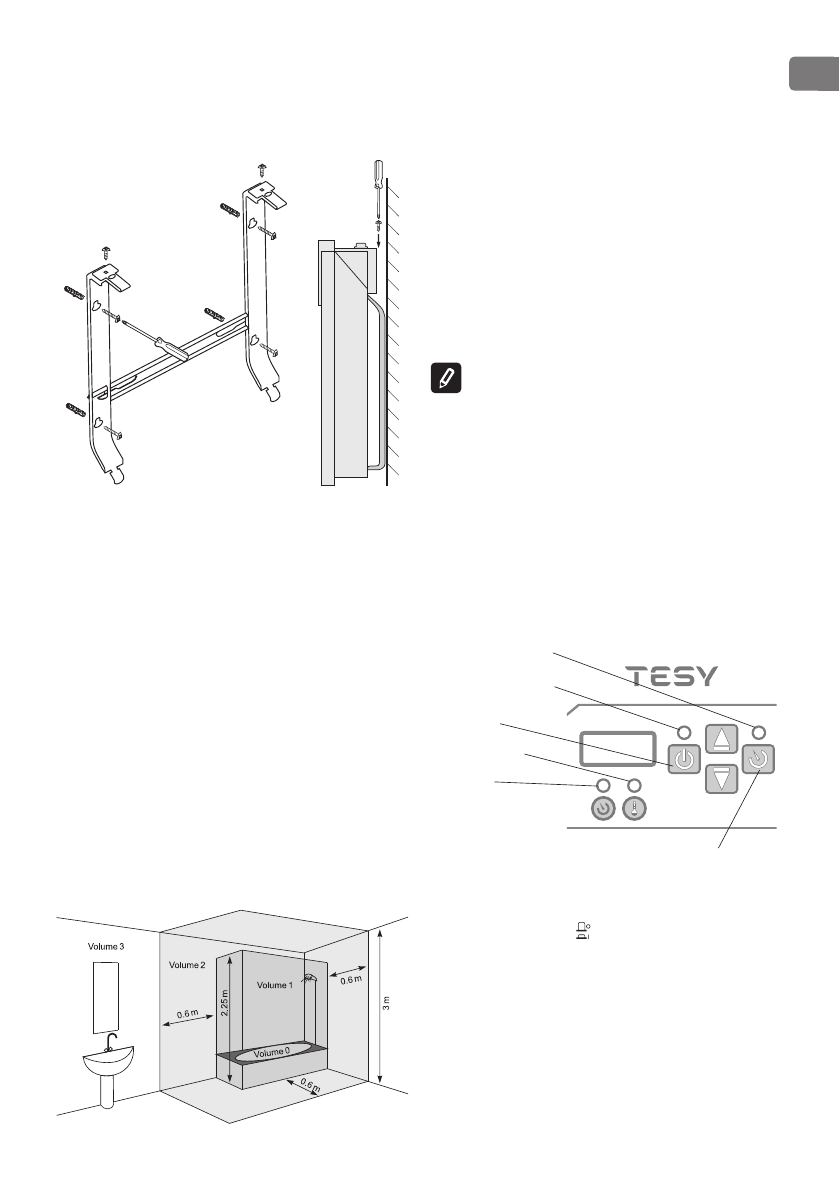 TESY

Volume 3

Volume 2

Volume 1

Volume 0

0.6 m

2.25 m

0.6 m

0.6 m

3 m