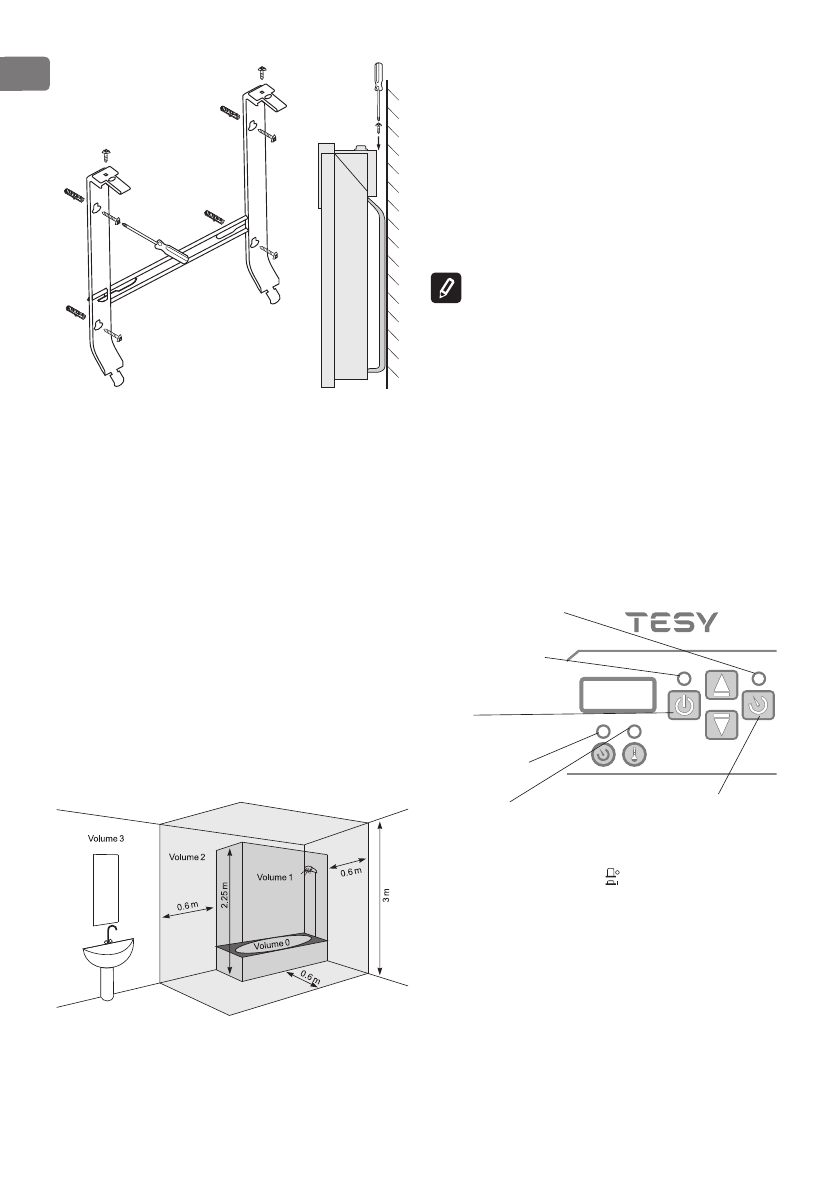 TESY

Volume 3

Volume 2

Volume 1

Volume 0

0.6 m

2.25 m

0.6 m

0.6 m

3 m