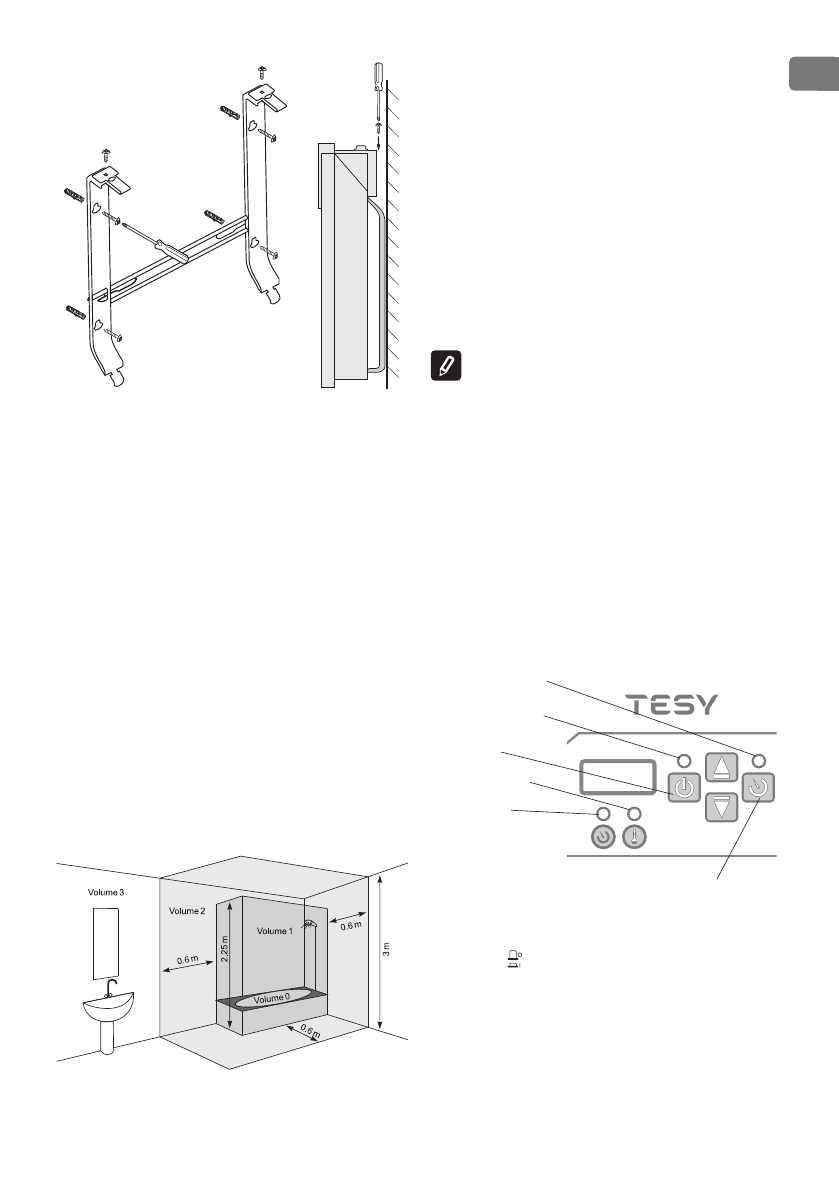 TESY

Volume 3

Volume 2

Volume 1

Volume 0

0.6 m

2.25 m

0.6 m

0.6 m

3 m