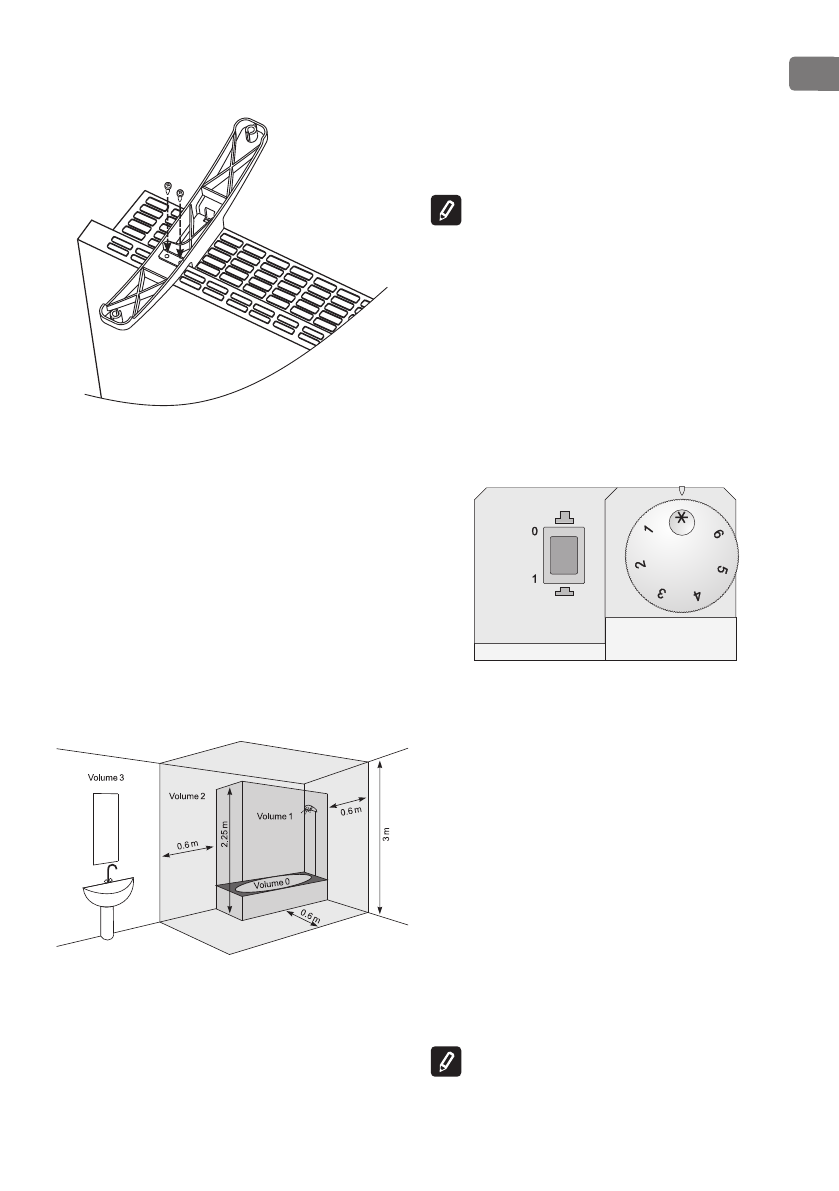 0
1
1
2
3
4
5
6

Volume 3
Volume 2
Volume 1
Volume 0
0,6 m
2,25 m
0,6 m
0,6 m
3 m