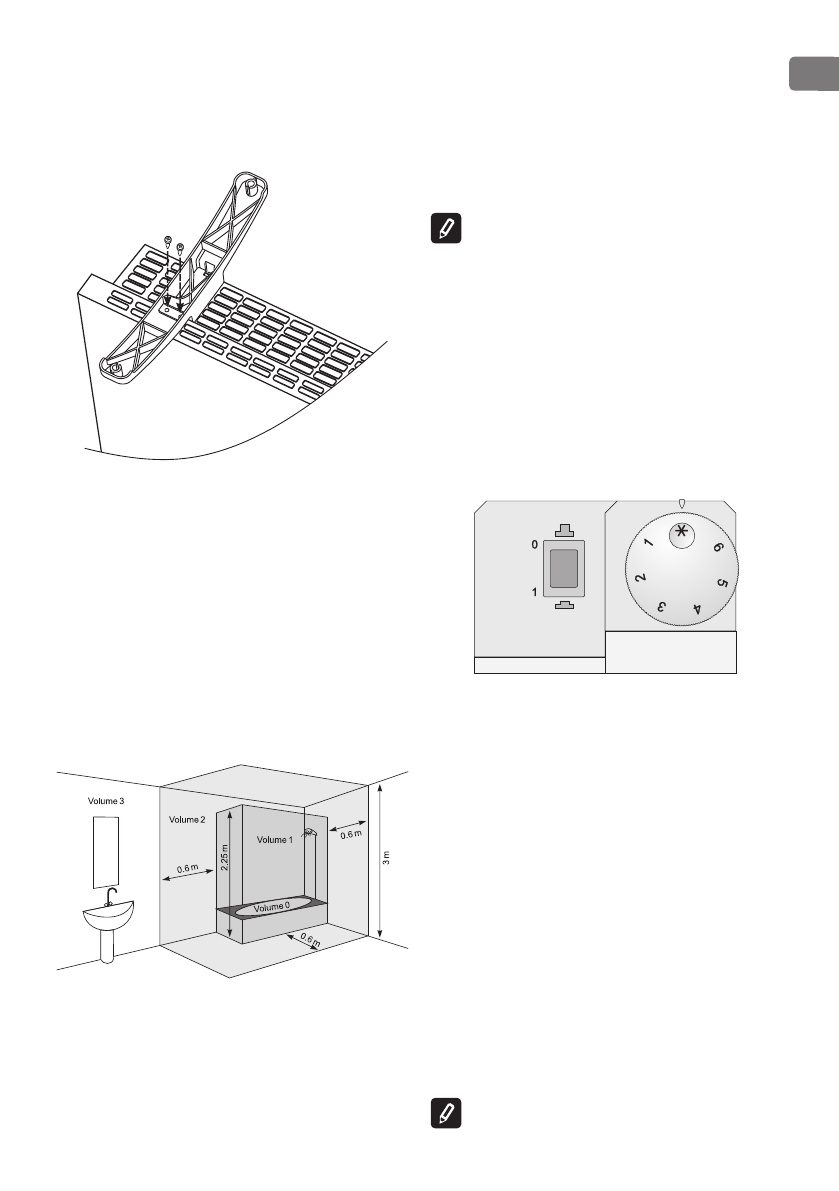 0
1
1
2
3
4
5
6

Volume 3
Volume 2
Volume 1
Volume 0
0.6 m
2.25 m
0.6 m
0.6 m
3 m