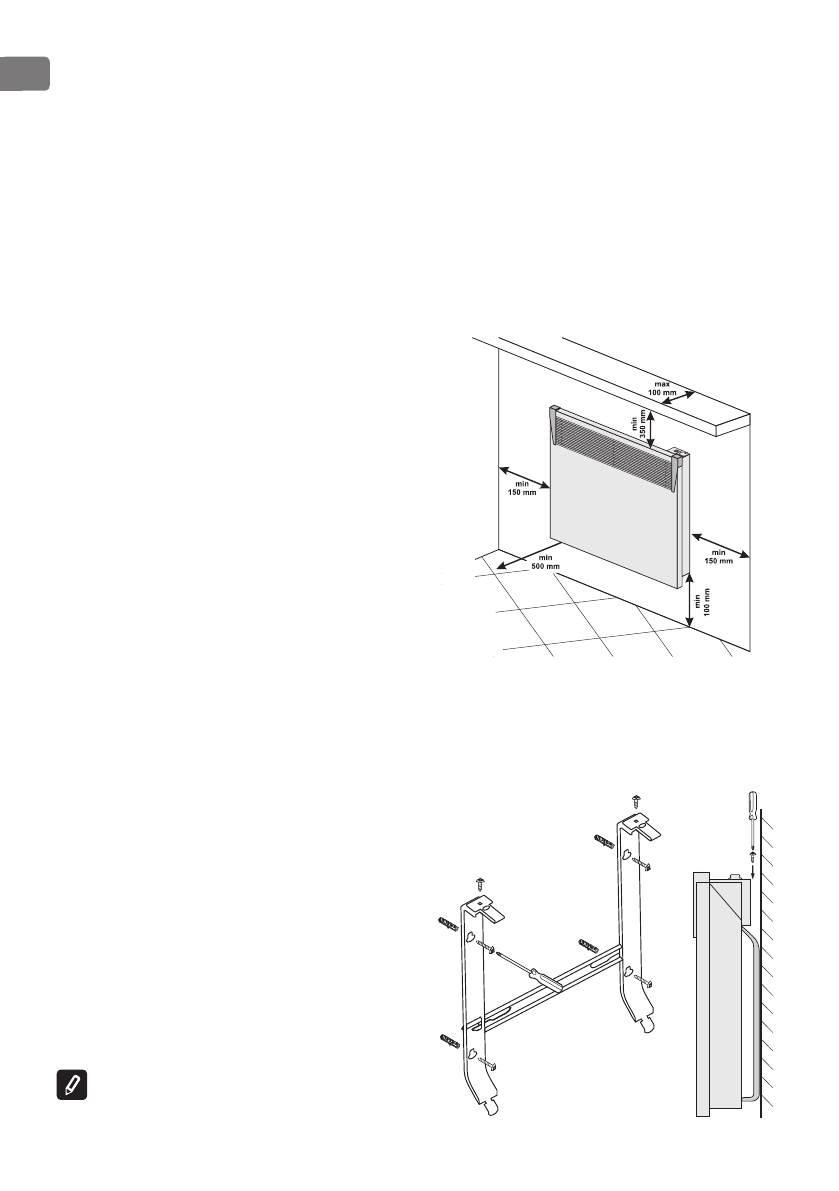 max
100 mm

min
350 mm

min
150 mm

min
500 mm

min
150 mm

min
100 mm