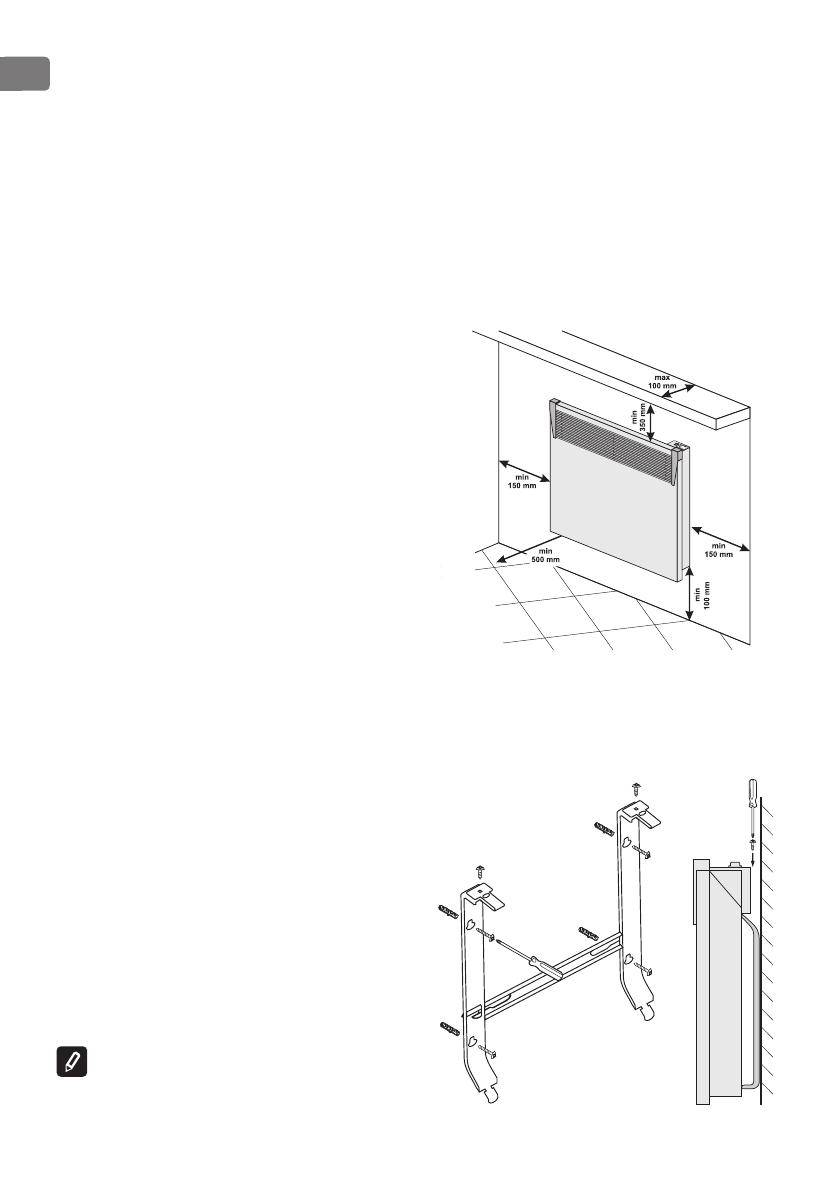 max
100 mm

min
350 mm

min
150 mm

min
150 mm

min
500 mm

min
100 mm