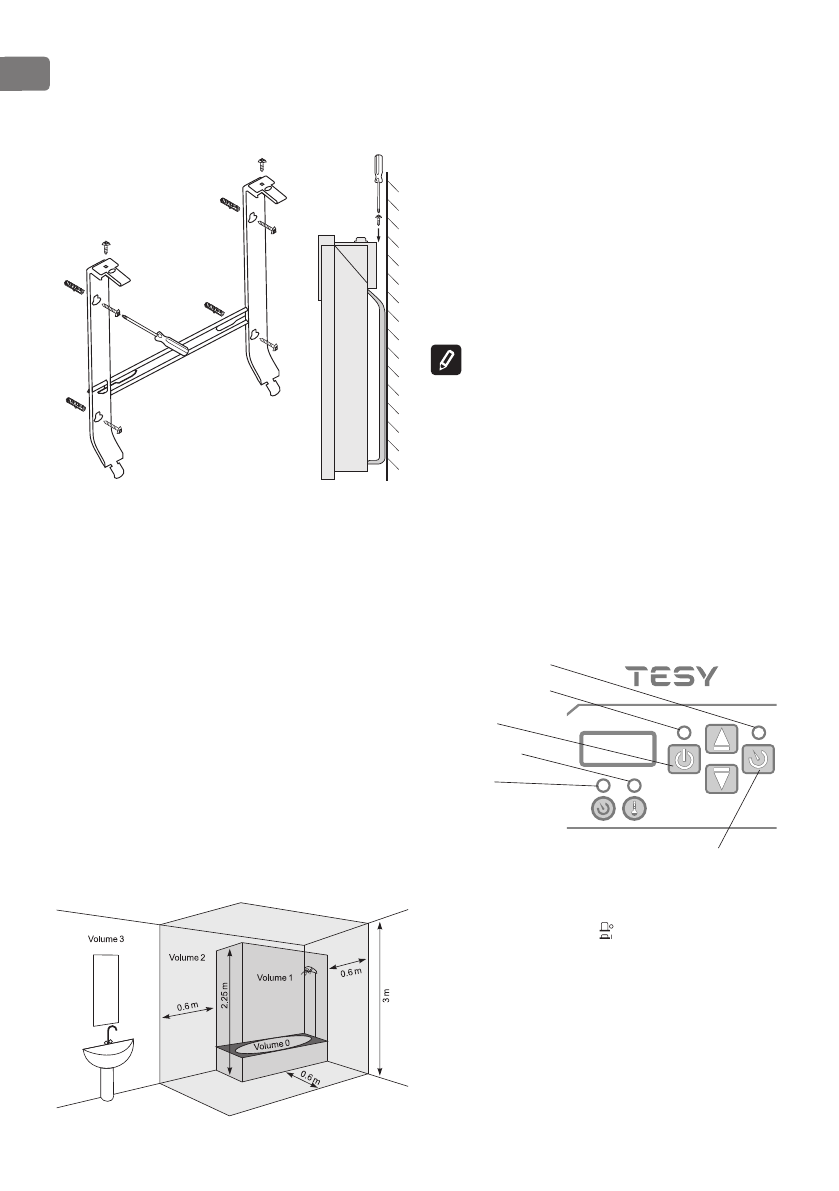 TESY

Volume 3

Volume 2

Volume 1

Volume 0

0.6 m

2.25 m

0.6 m

0.6 m

3 m