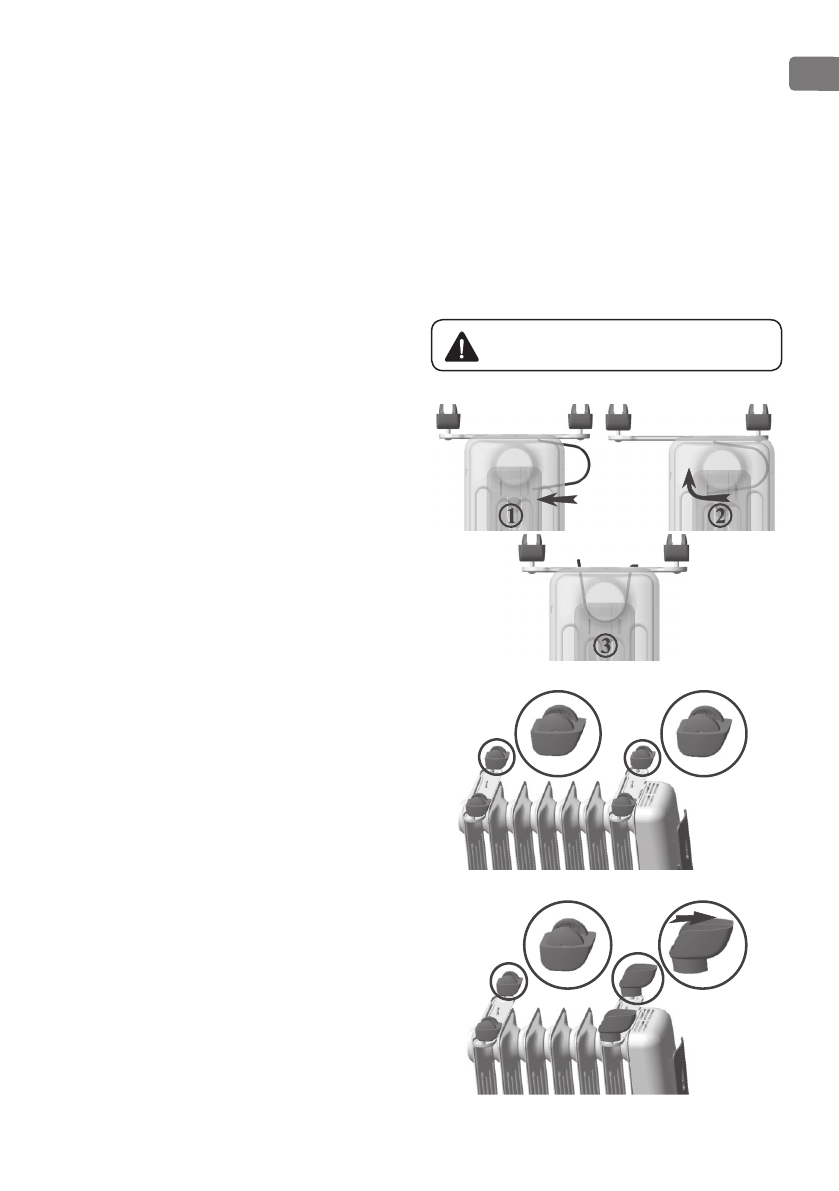 ①
②
③