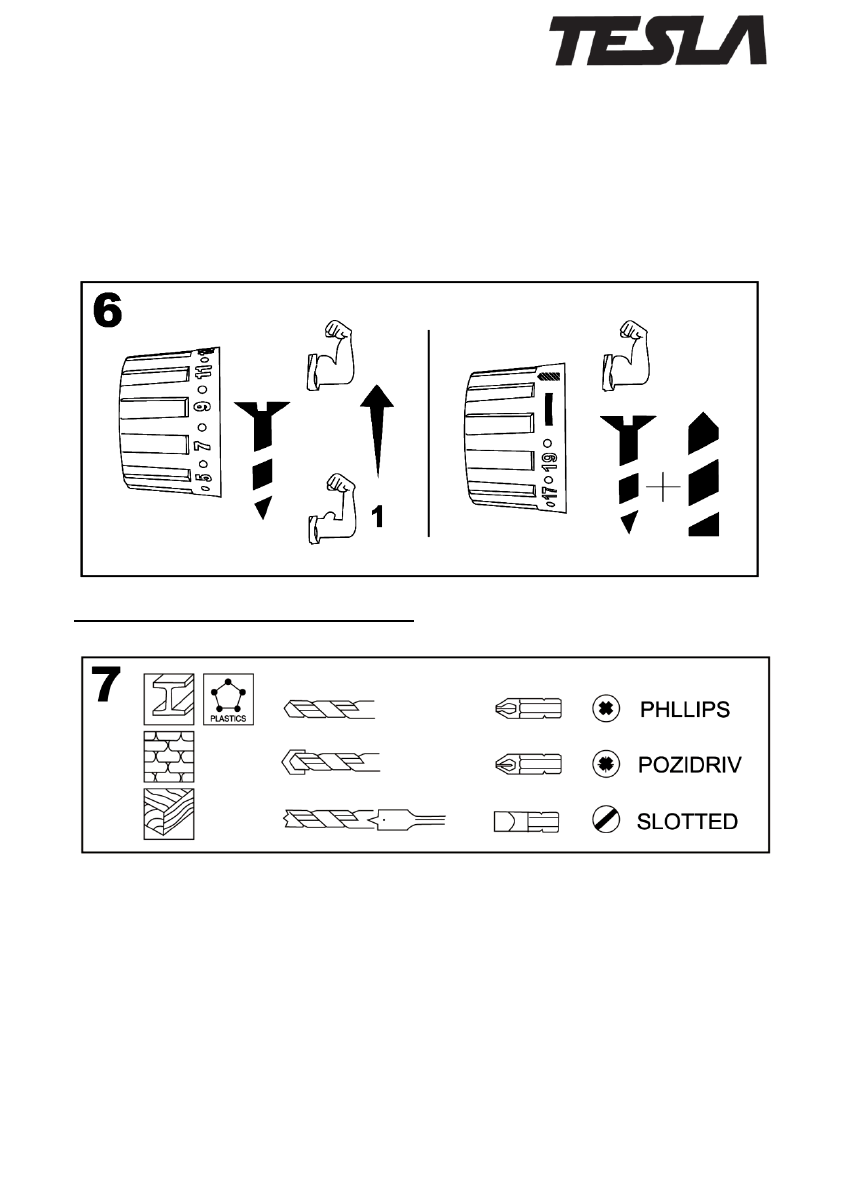 TESLA

6

5 7 9 11

1

17 19

7

PLASTICS

PHLLIPS

POZIDRIV

SLOTTED