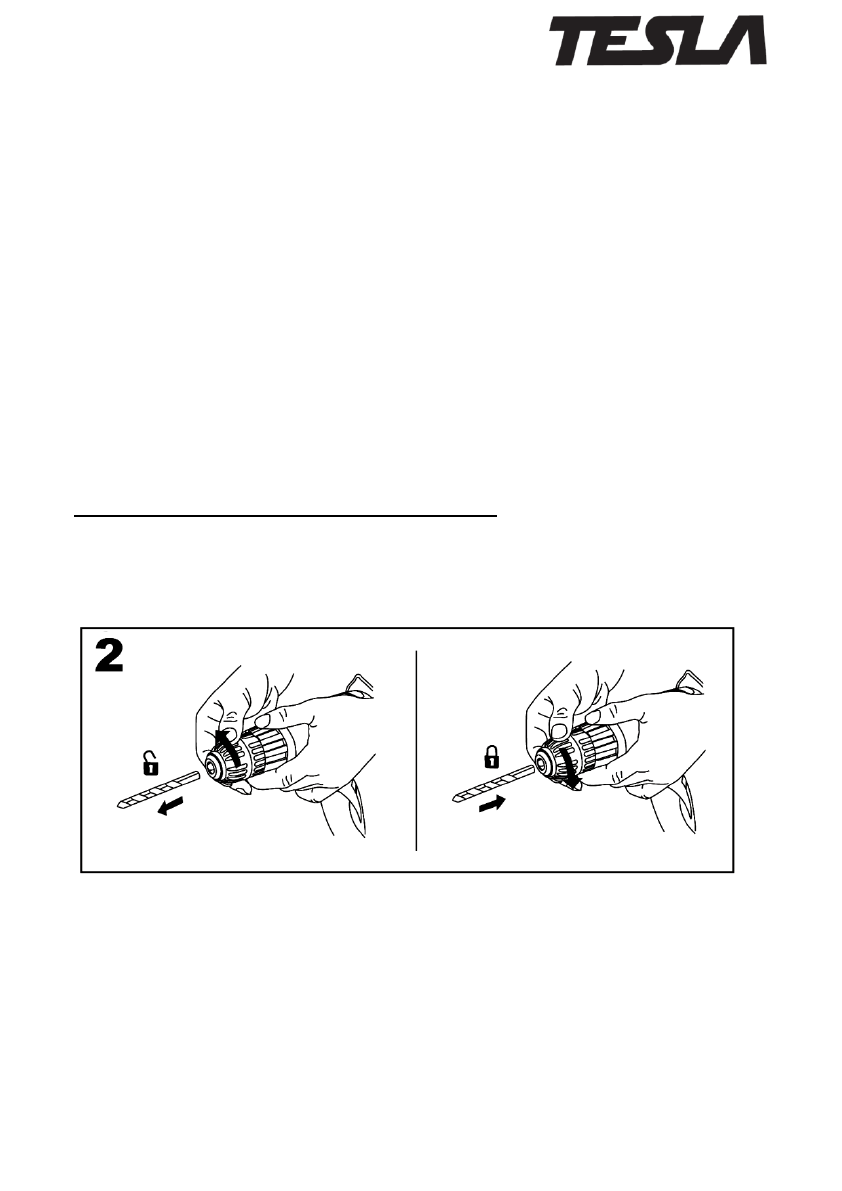 TESLA

2