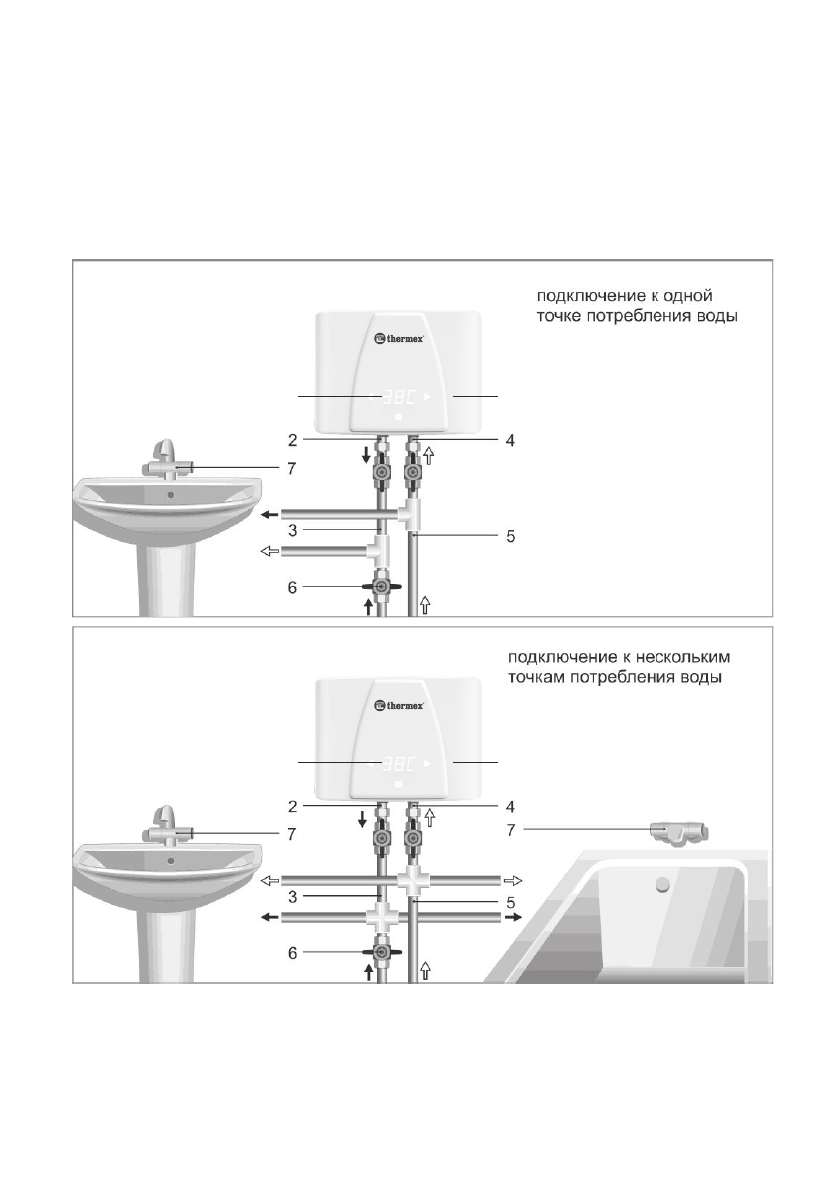 подключение к одной точке потребления воды

thermex

38C

2
4
7
3
5
6

подключение к нескольким точкам потребления воды

thermex

38C

2
4
7
7
3
5
6