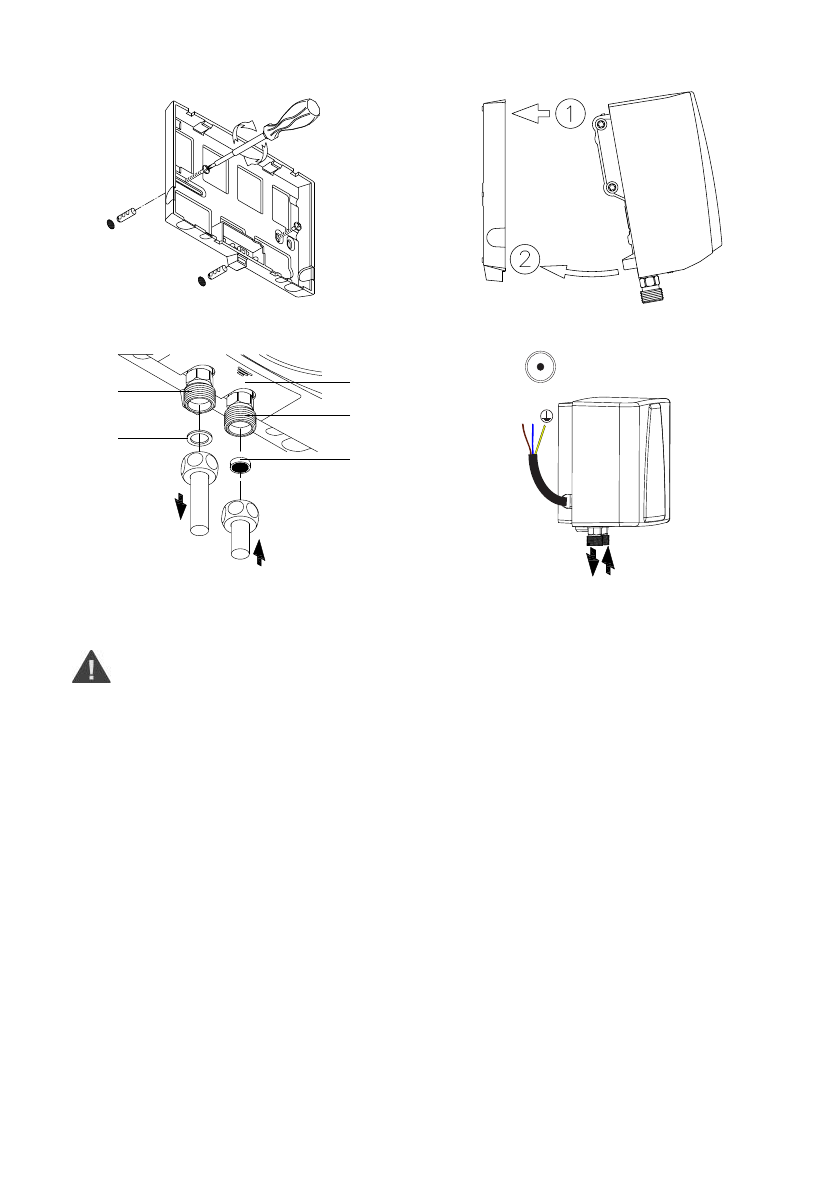 1

2