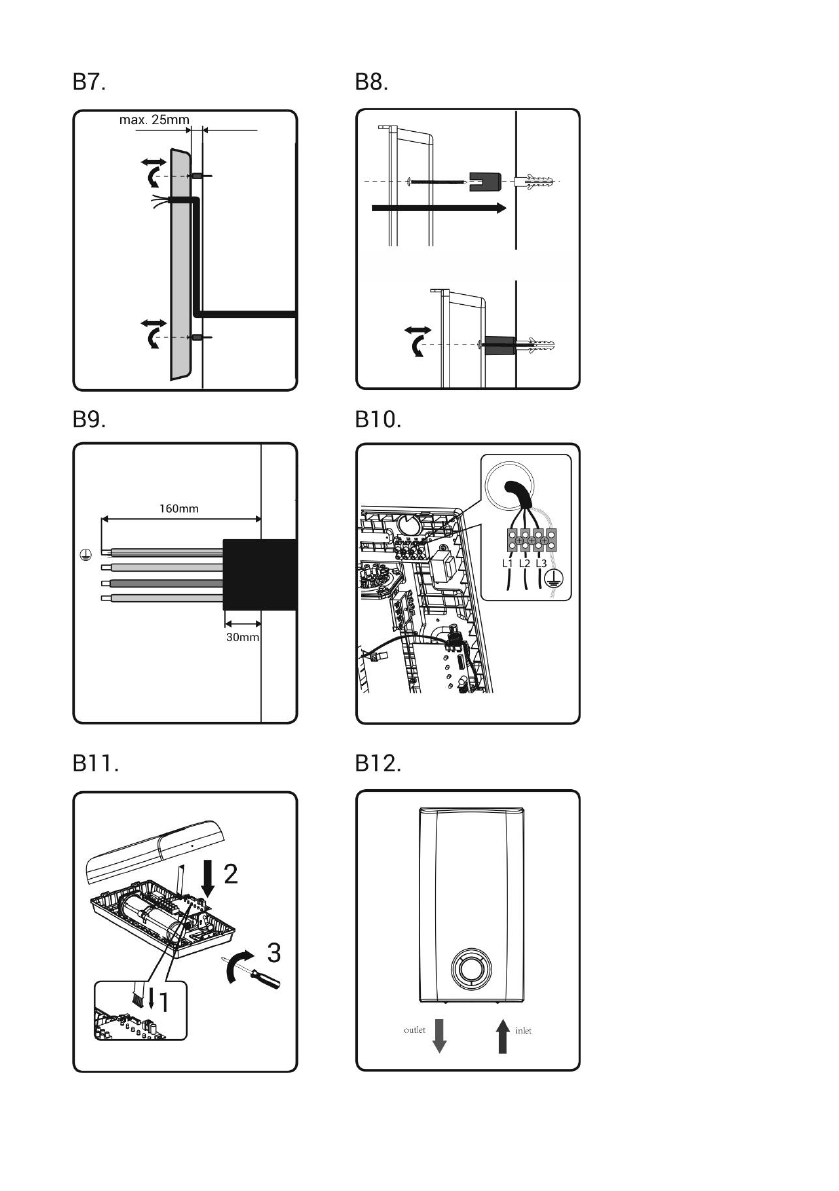 B7.

max. 25mm

B8.

B9.

160mm

30mm

B10.

L1 L2 L3

B11.

2

3

1

B12.

outlet

inlet