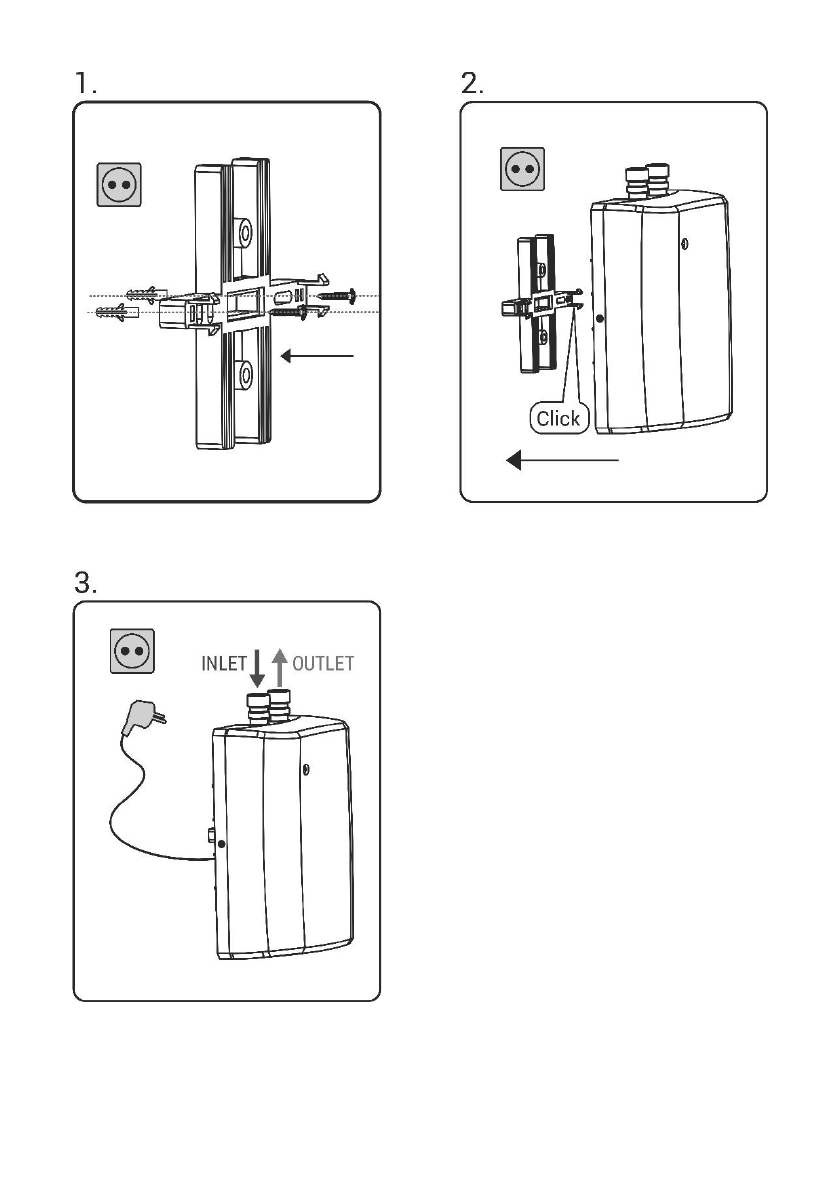 1.

2.

Click

3.

INLET

OUTLET