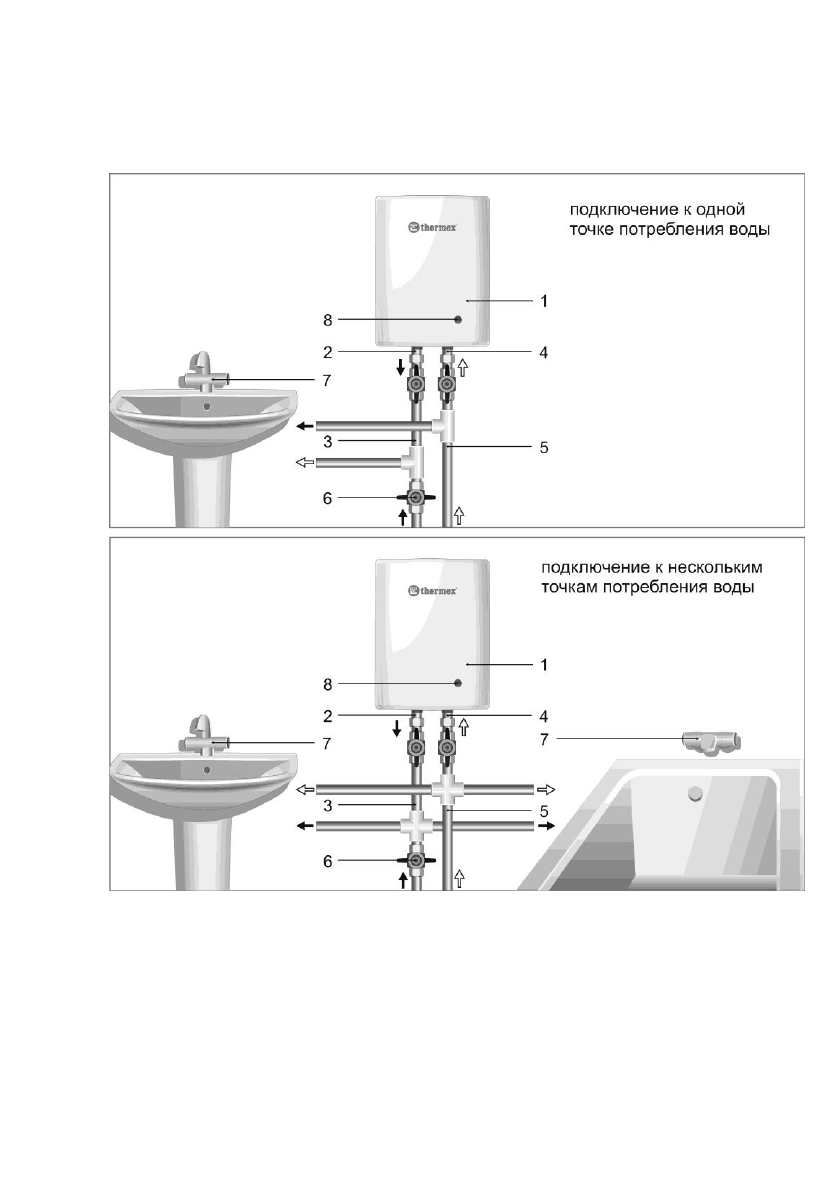 thermex

подключение к одной точке потребления воды

1
8
2
4
7
3
5
6

thermex

подключение к нескольким точкам потребления воды

1
8
2
4
7
7
3
5
6