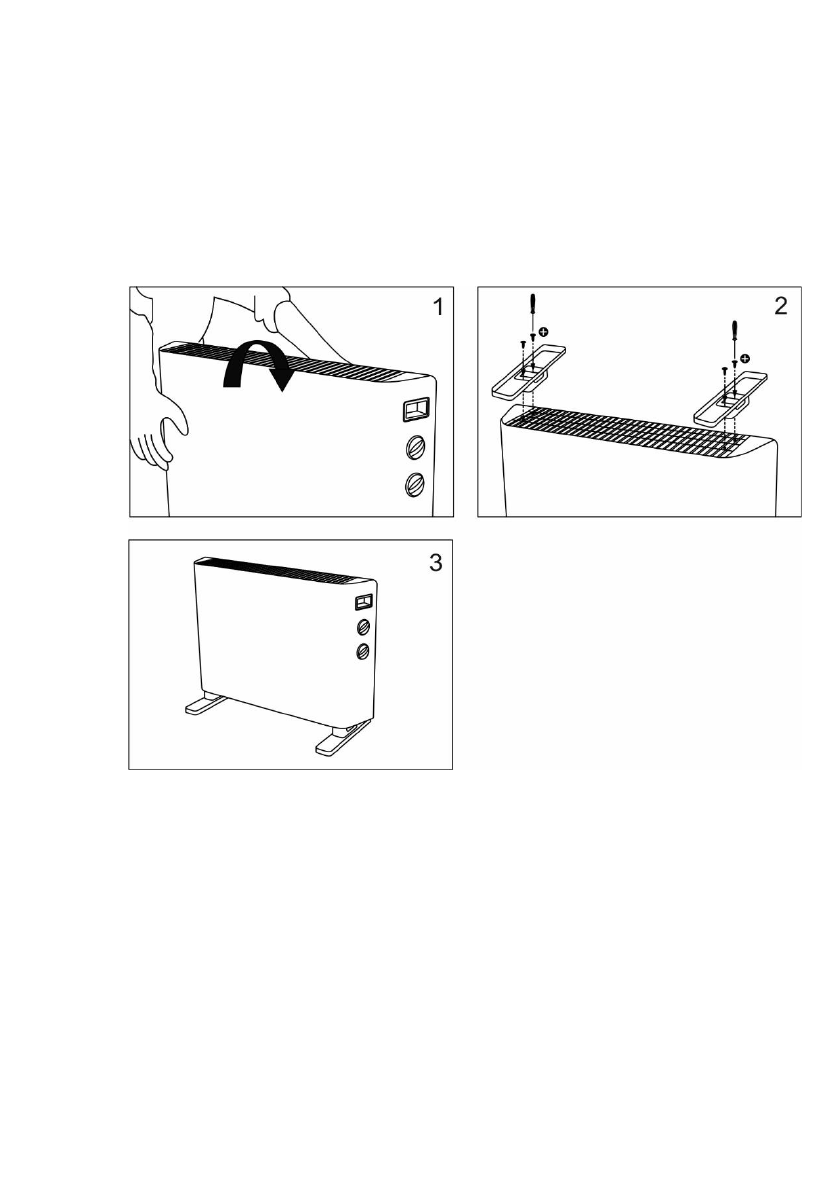 1

2

3