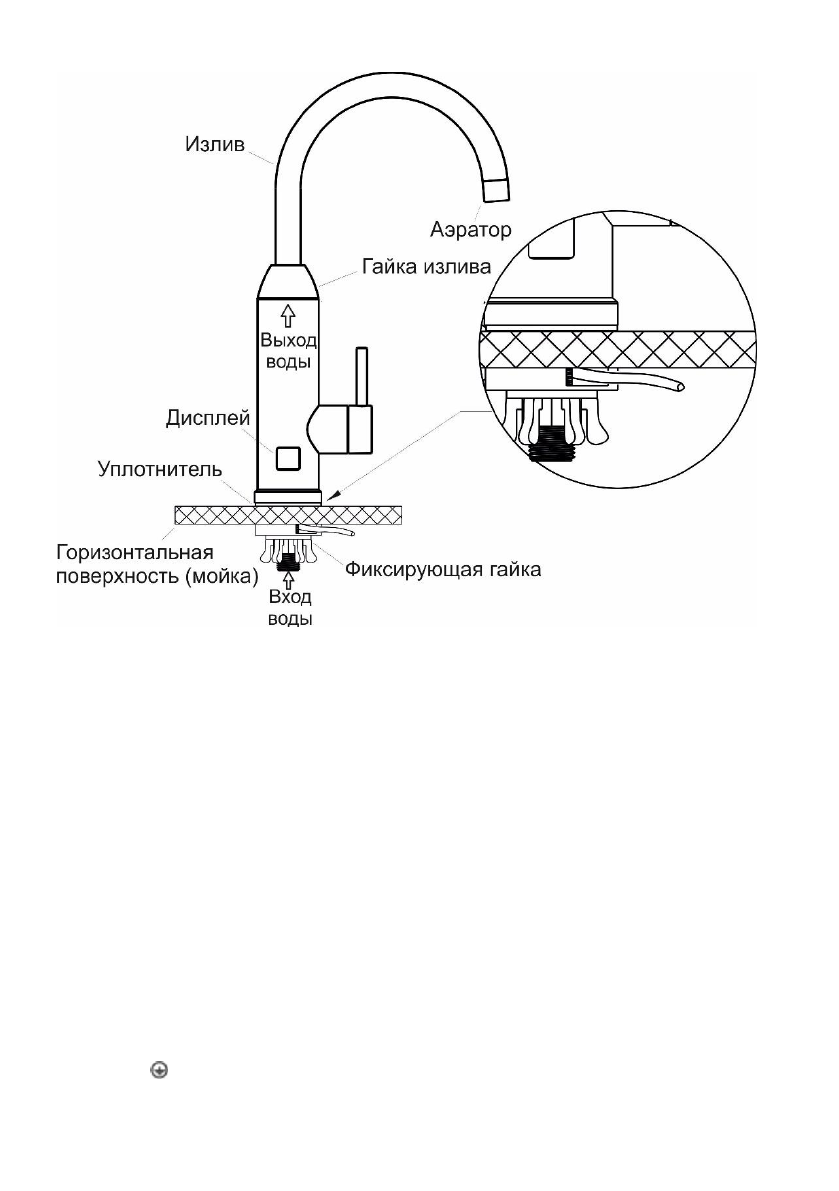 Излив

Аэратор

Гайка излива

Выход воды

Дисплей

Уплотнитель

Горизонтальная поверхность (мойка)

Фиксирующая гайка

Вход воды