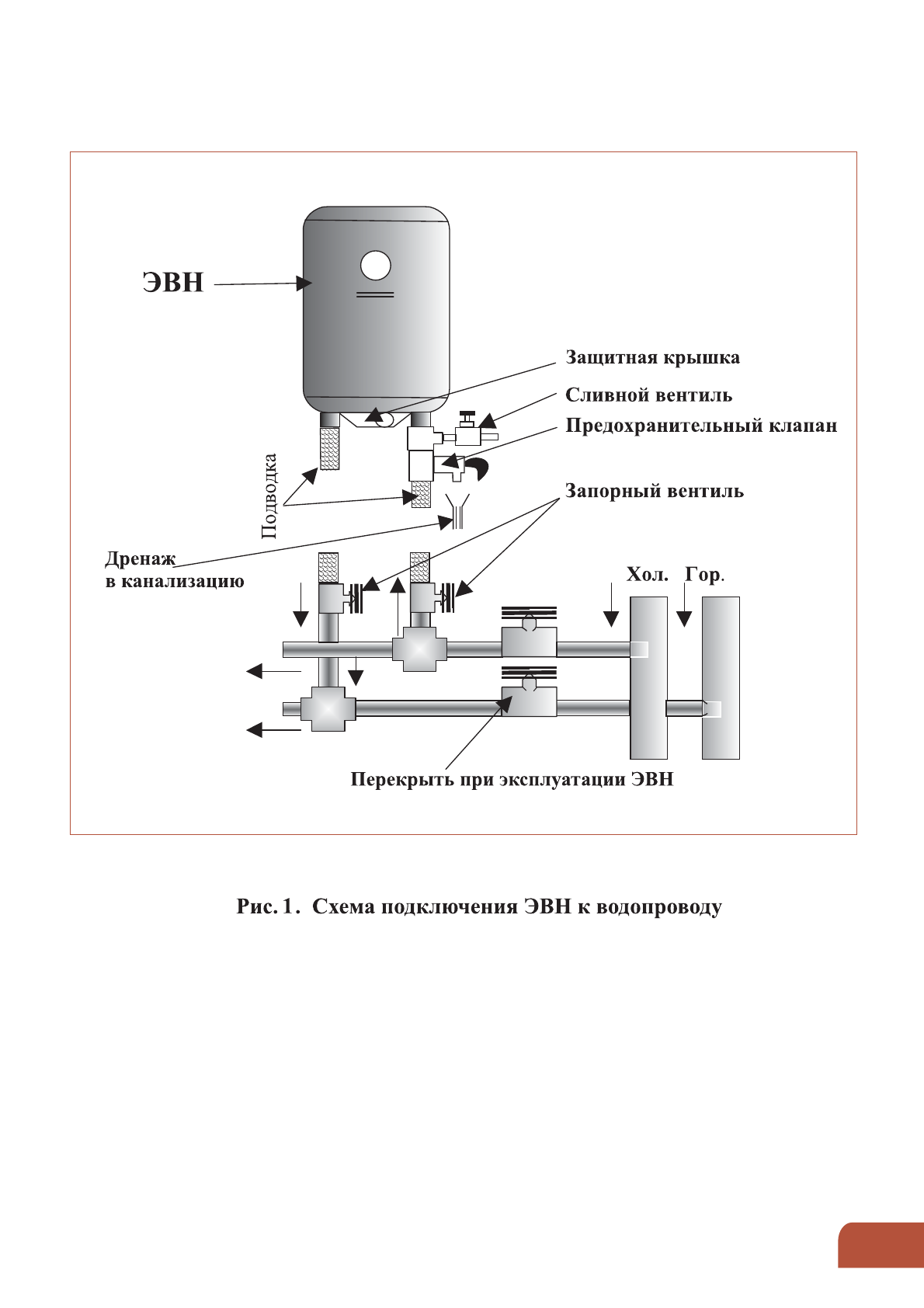 ЭВН

Защитная крышка

Сливной вентиль

Предохранительный клапан

Подводка

Запорный вентиль

Дренаж в канализацию

Хол. Гор.

Перекрыть при эксплуатации ЭВН

Рис. 1. Схема подключения ЭВН к водопроводу