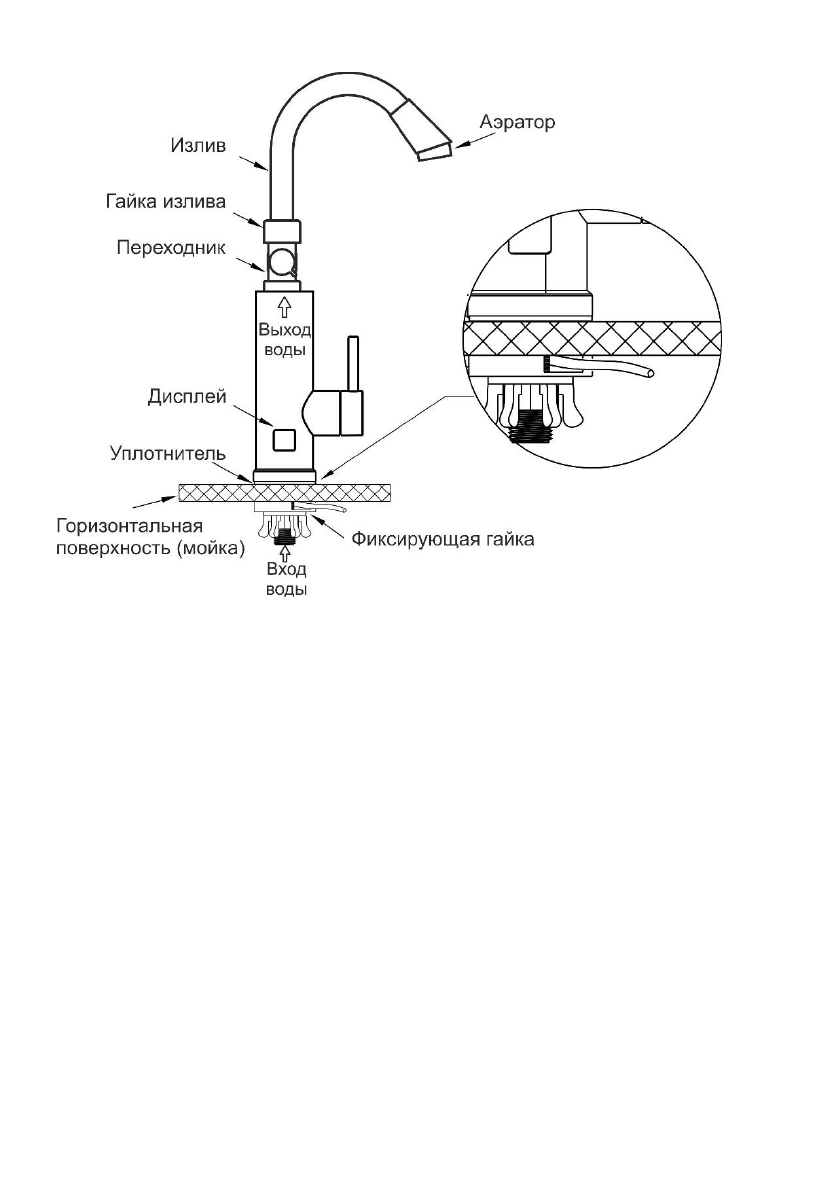 Излив
Аэратор
Гайка излива
Переходник
Выход воды
Дисплей
Уплотнитель
Горизонтальная поверхность (мойка)
Фиксирующая гайка
Вход воды