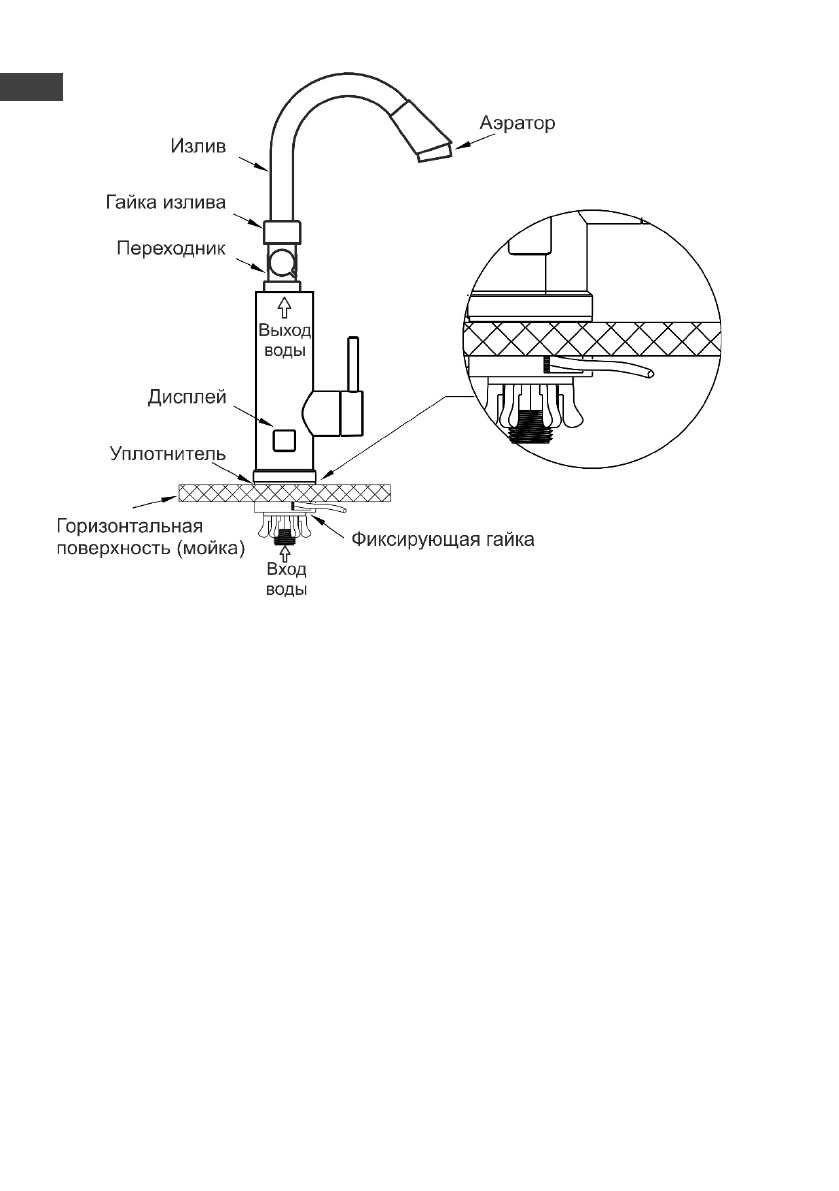 Излив

Аэратор

Гайка излива

Переходник

Выход воды

Дисплей

Уплотнитель

Горизонтальная поверхность (мойка)

Фиксирующая гайка

Вход воды