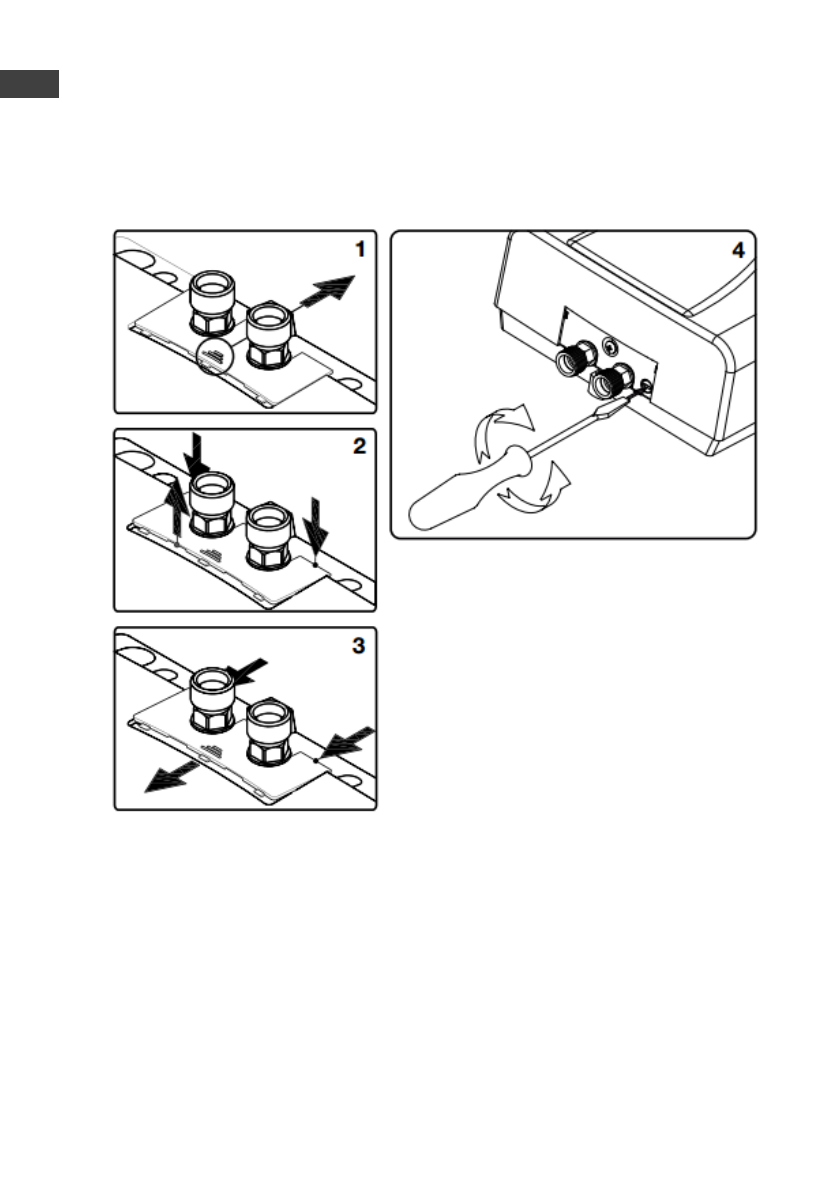 1

2

3

4