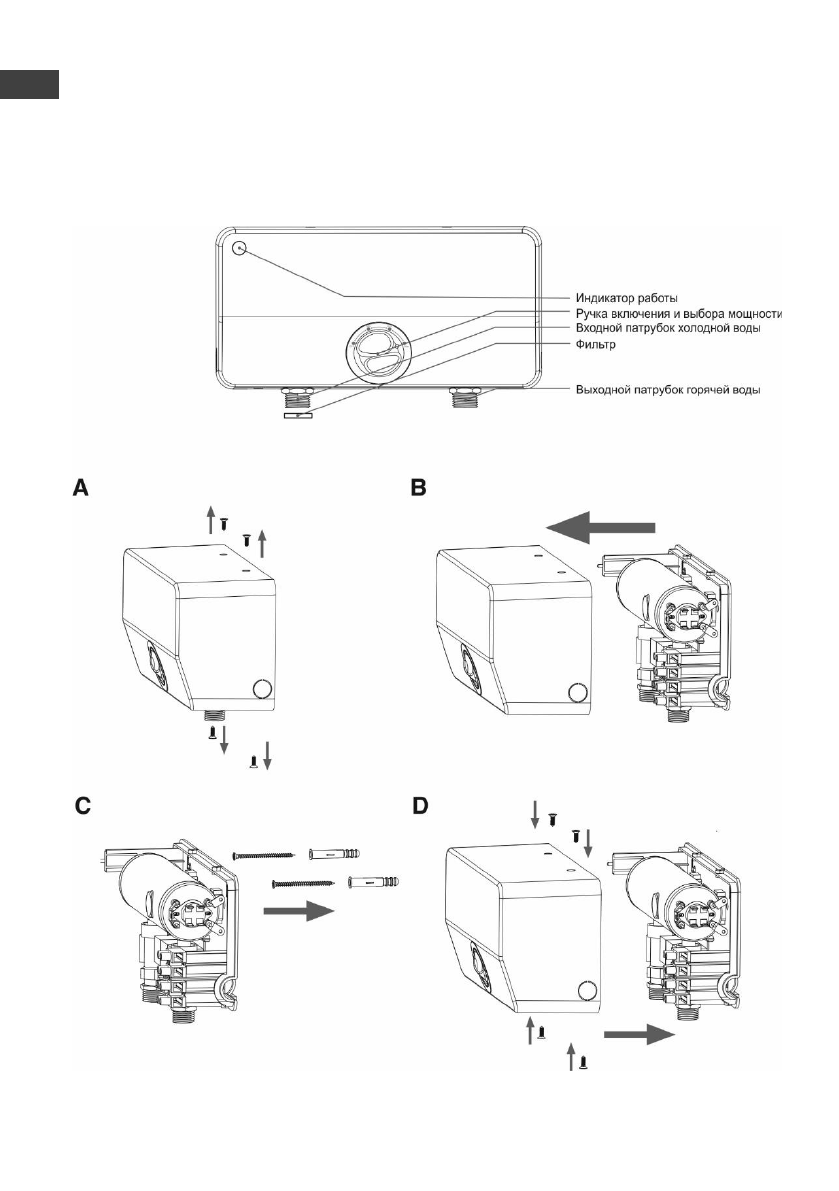 Индикатор работы
Ручка включения и выбора мощности
Входной патрубок холодной воды
Фильтр
Выходной патрубок горячей воды

A

B

C

D