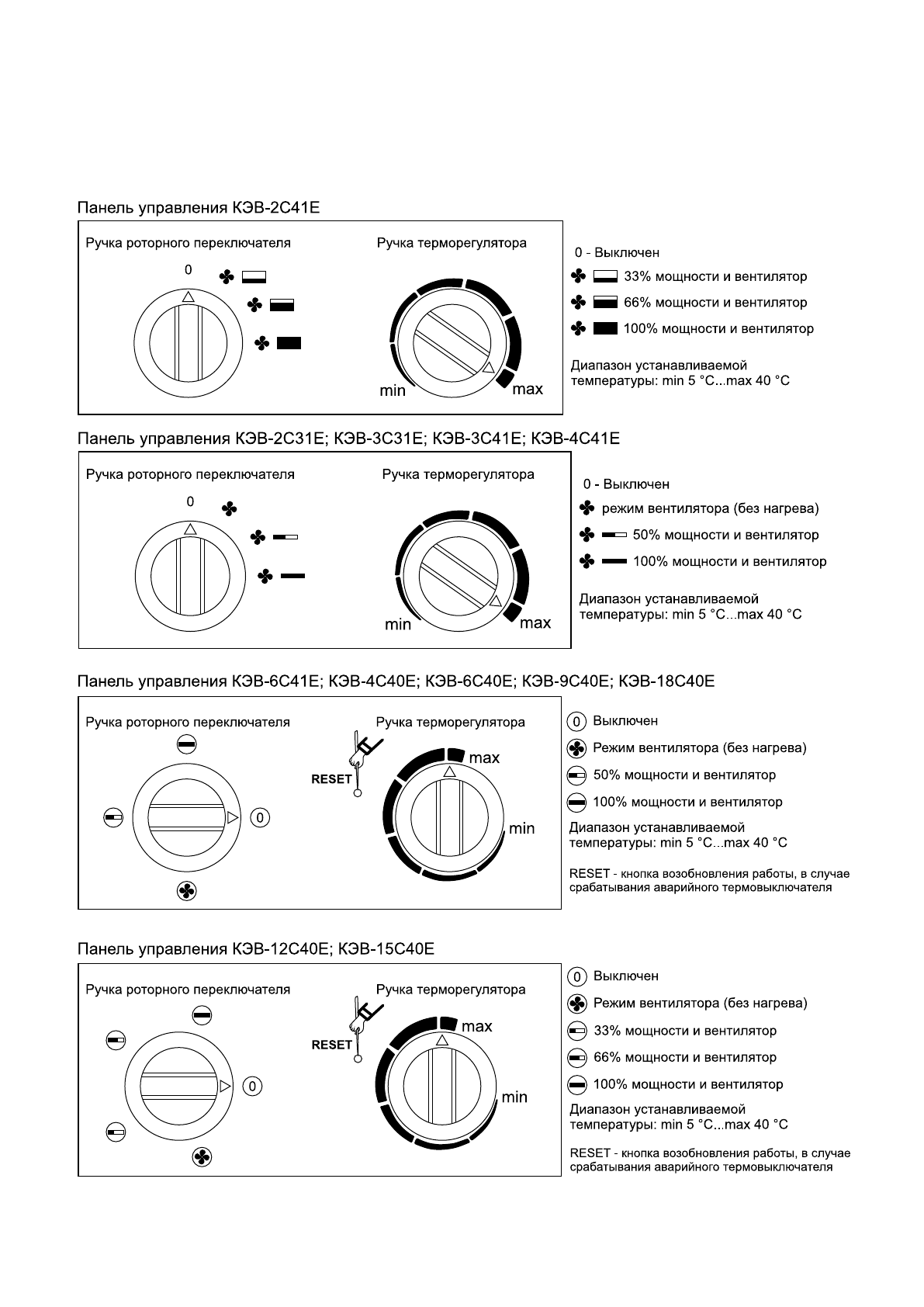 Панель управления КЭВ-2С41Е

Ручка роторного переключателя

0

Ручка терморегулятора

min

max

0 - Выключен

33% мощности и вентилятор

66% мощности и вентилятор

100% мощности и вентилятор

Диапазон устанавливаемой температуры: min 5 °C...max 40 °C

Панель управления КЭВ-2С31Е; КЭВ-3С31Е; КЭВ-3С41Е; КЭВ-4С41Е

Ручка роторного переключателя

0

Ручка терморегулятора

min

max

0 - Выключен

режим вентилятора (без нагрева)

50% мощности и вентилятор

100% мощности и вентилятор

Диапазон устанавливаемой температуры: min 5 °C...max 40 °C

Панель управления КЭВ-6С41Е; КЭВ-4С40Е; КЭВ-6С40Е; КЭВ-9С40Е; КЭВ-18С40Е

Ручка роторного переключателя

0

Ручка терморегулятора

RESET

max

min

0 Выключен

Режим вентилятора (без нагрева)

50% мощности и вентилятор

100% мощности и вентилятор

Диапазон устанавливаемой температуры: min 5 °C...max 40 °C

RESET - кнопка возобновления работы, в случае срабатывания аварийного термовыключателя

Панель управления КЭВ-12С40Е; КЭВ-15С40Е

Ручка роторного переключателя

0

Ручка терморегулятора

RESET

max

min

0 Выключен

Режим вентилятора (без нагрева)

33% мощности и вентилятор

66% мощности и вентилятор

100% мощности и вентилятор

Диапазон устанавливаемой температуры: min 5 °C...max 40 °C

RESET - кнопка возобновления работы, в случае срабатывания аварийного термовыключателя