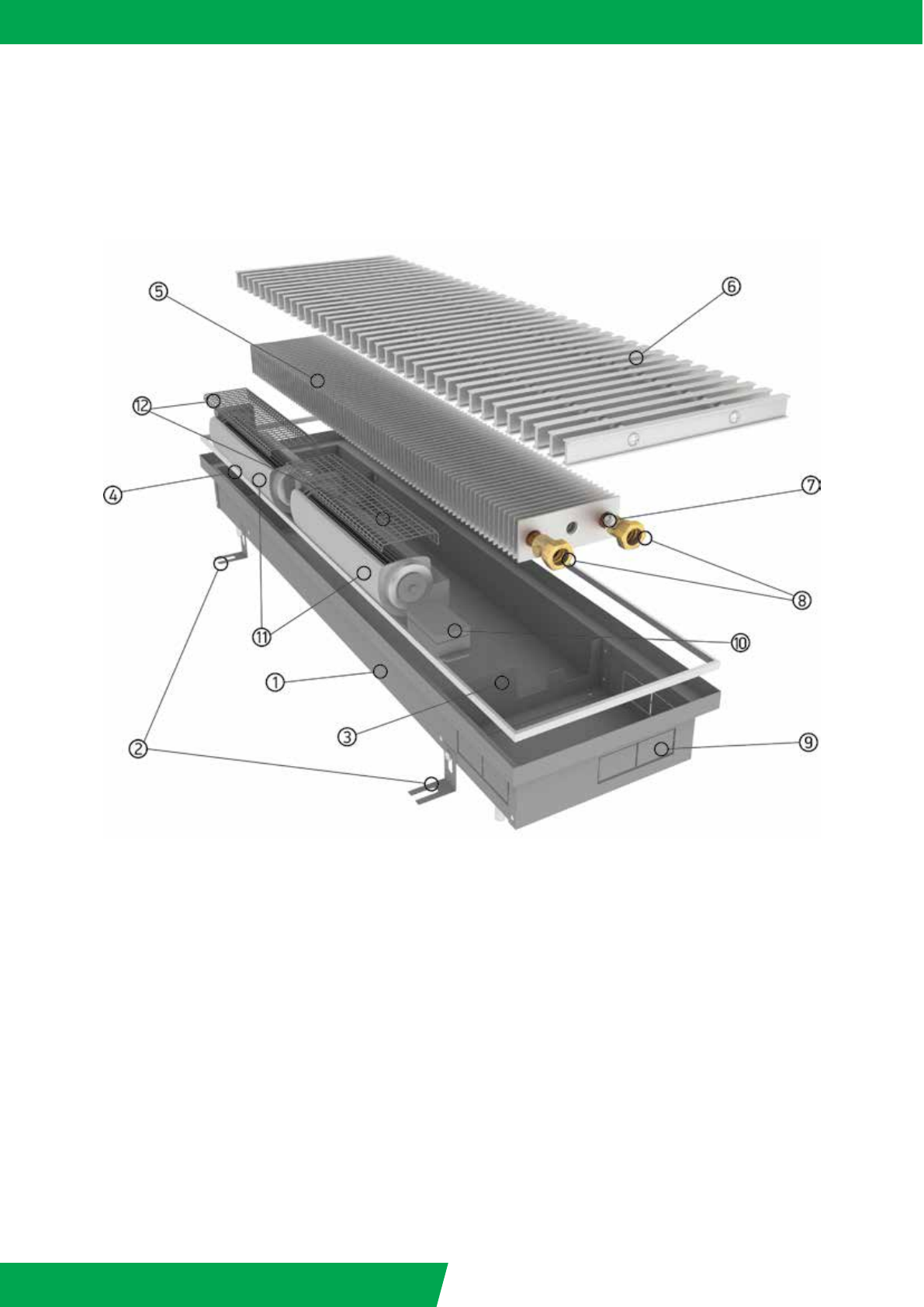 ⑤
⑥
⑫
④
⑦
⑧
⑪
⑩
①
③
②
⑨