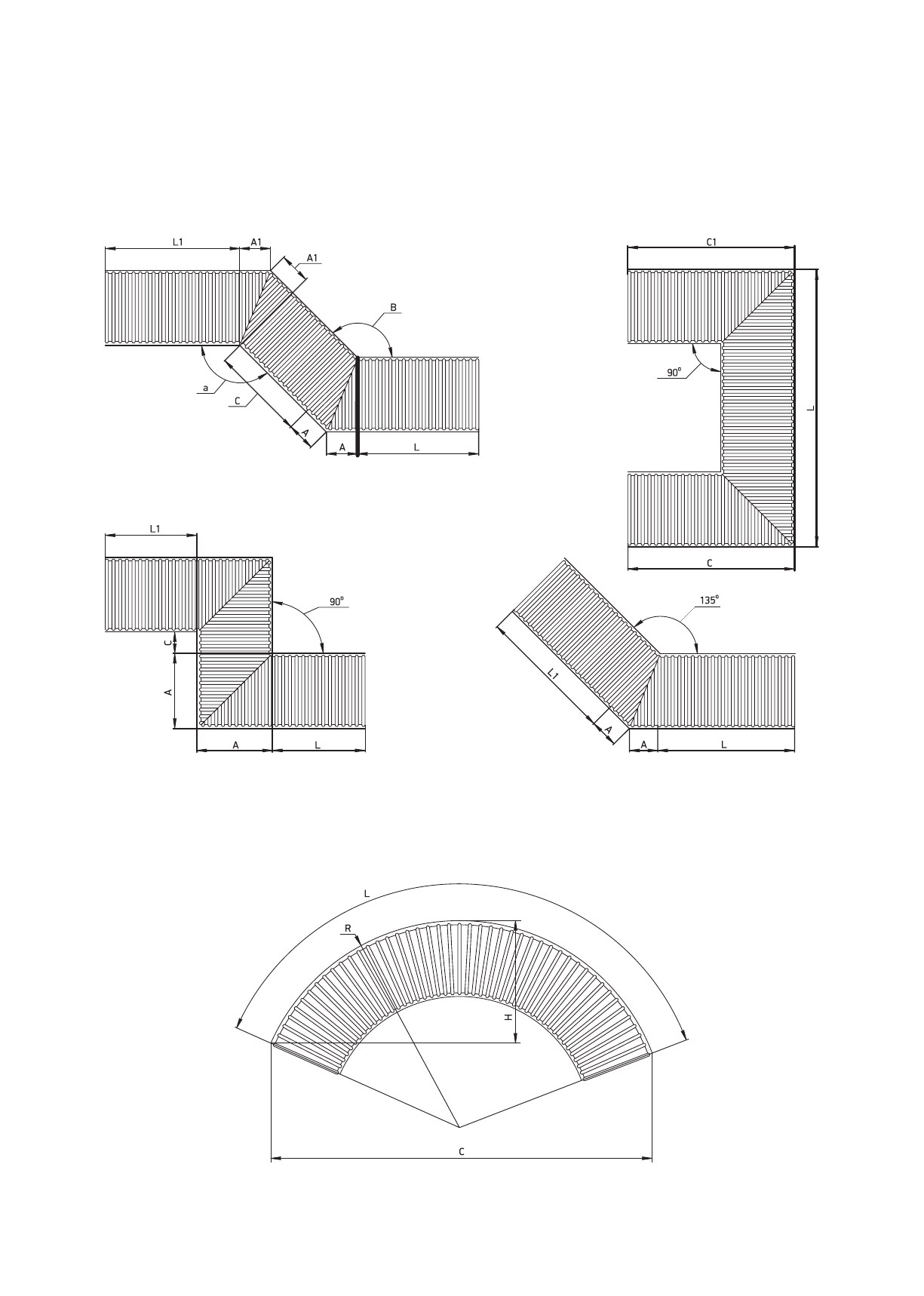 L1
A1
A1
B
a
C
A
A
L

C1
90°
L
C

L1
90°
C
A
A
L

135°
L1
A
A
L

L
R
H
C