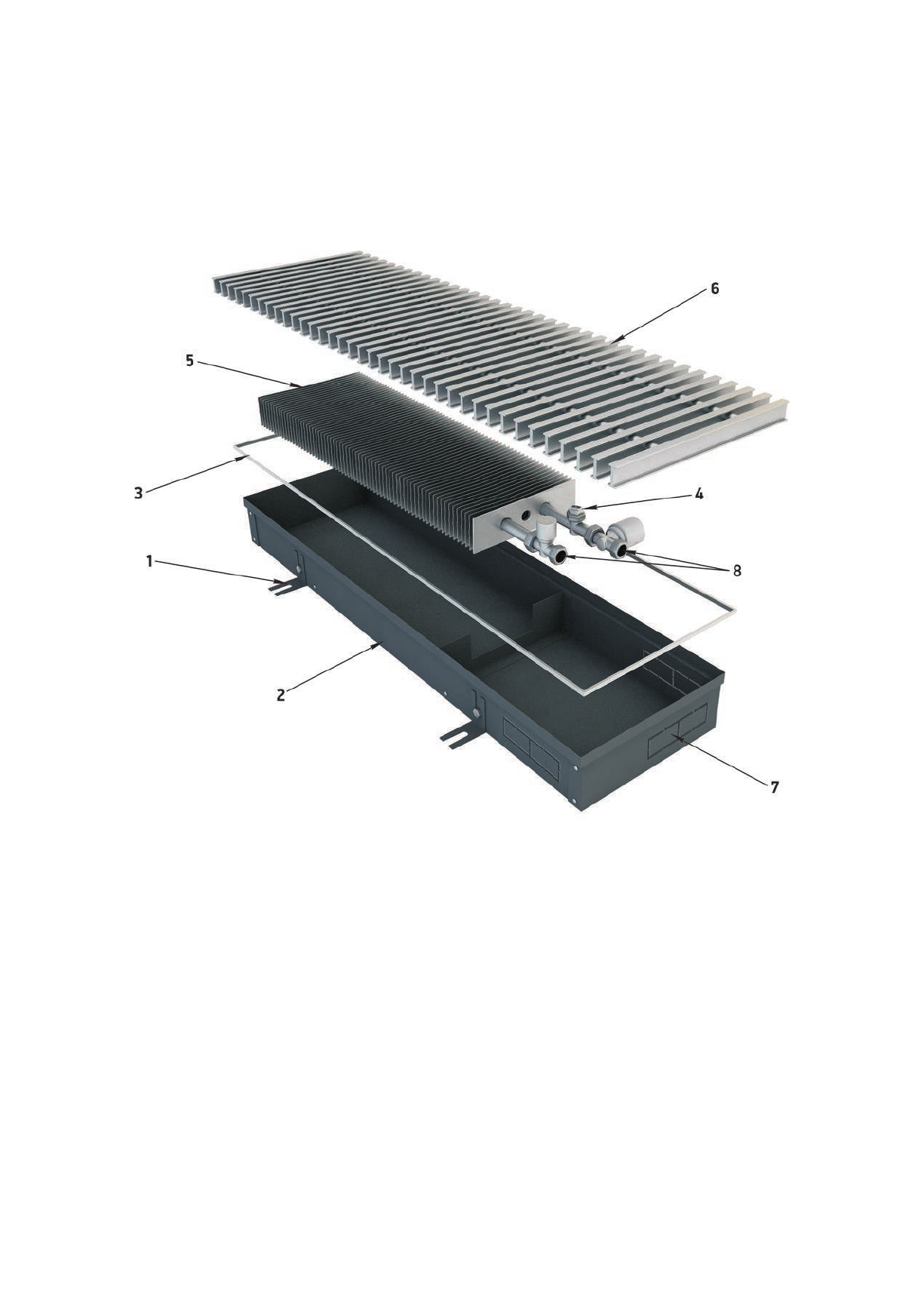 6
5
3
4
1
8
2
7