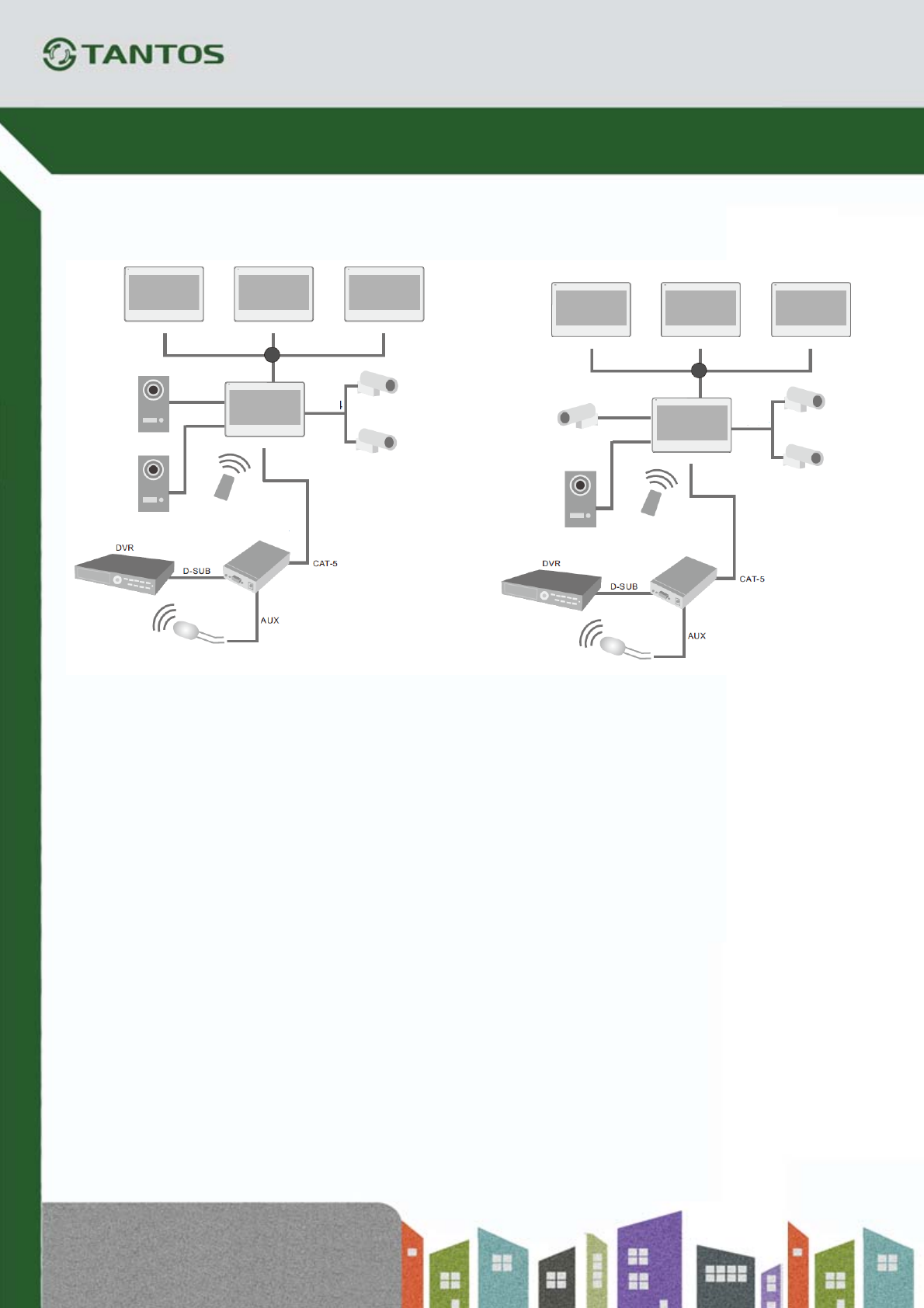 TANTOS

DVR

D-SUB

CAT-5

AUX

DVR

D-SUB

CAT-5

AUX