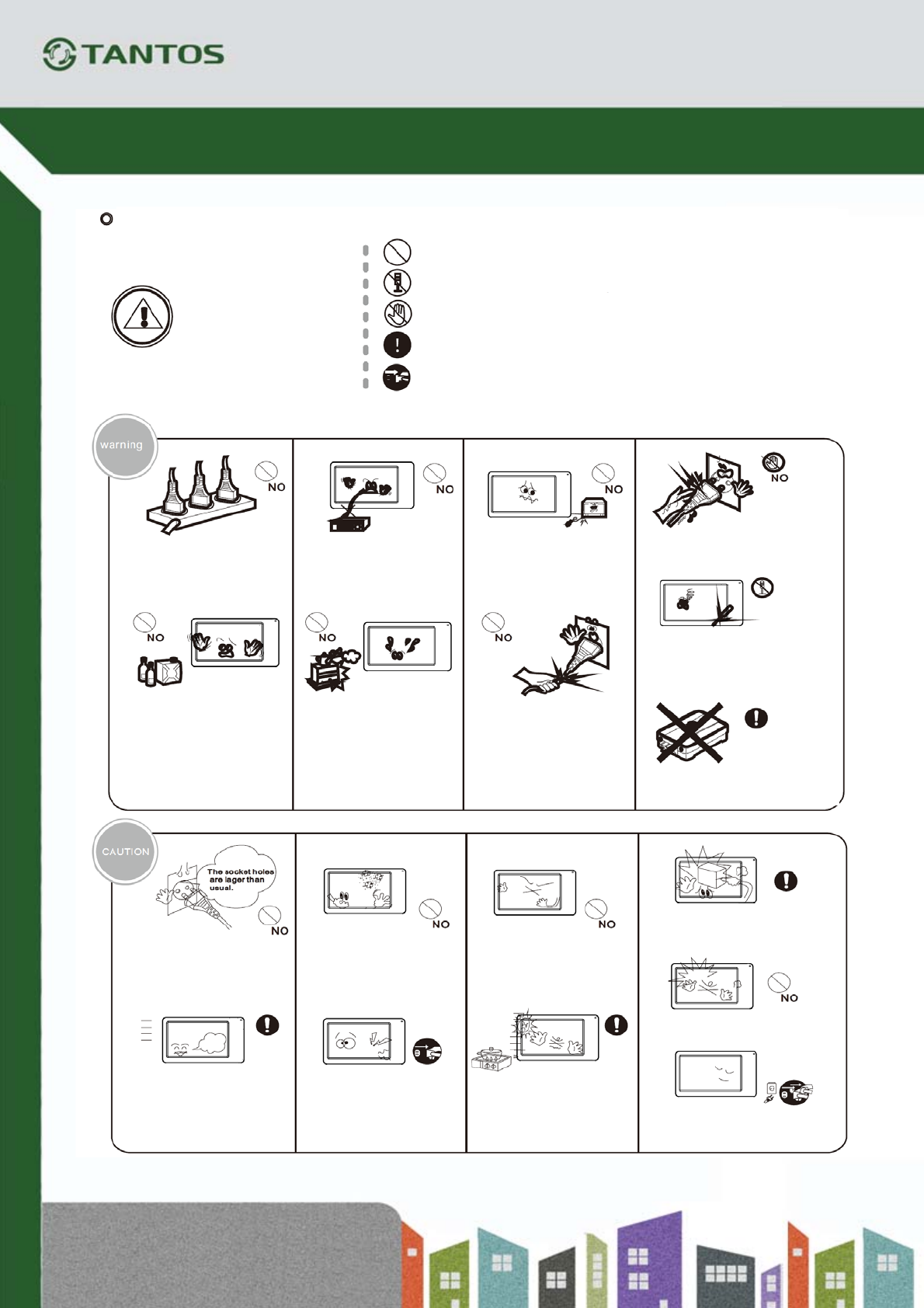 TANTOS

warning

NO

NO

NO

NO

NO

NO

NO

CAUTION

The socket holes are lager than usual.

NO

NO

NO

NO