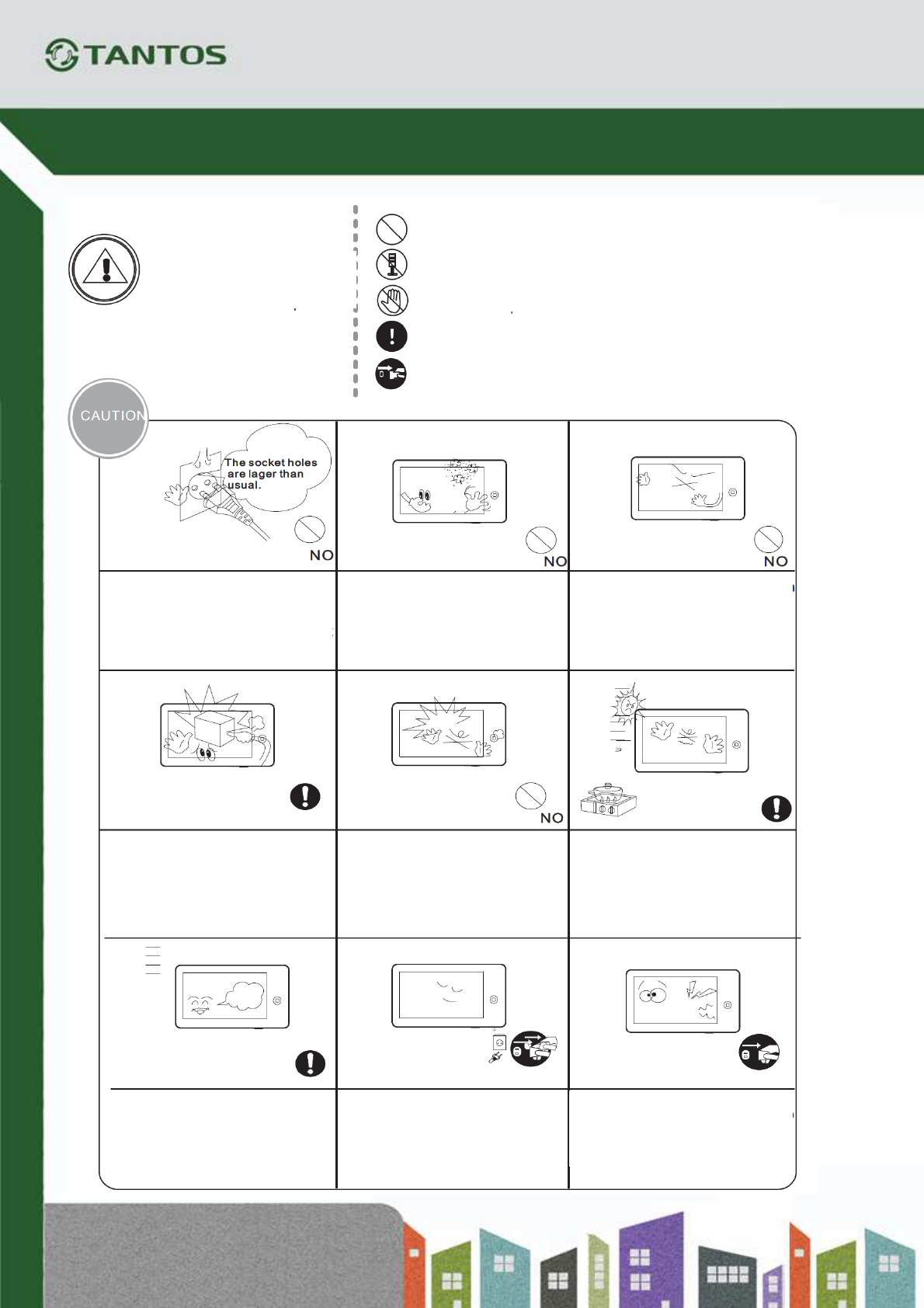 TANTOS

CAUTION

The socket holes are lager than usual.

NO

NO

NO

NO