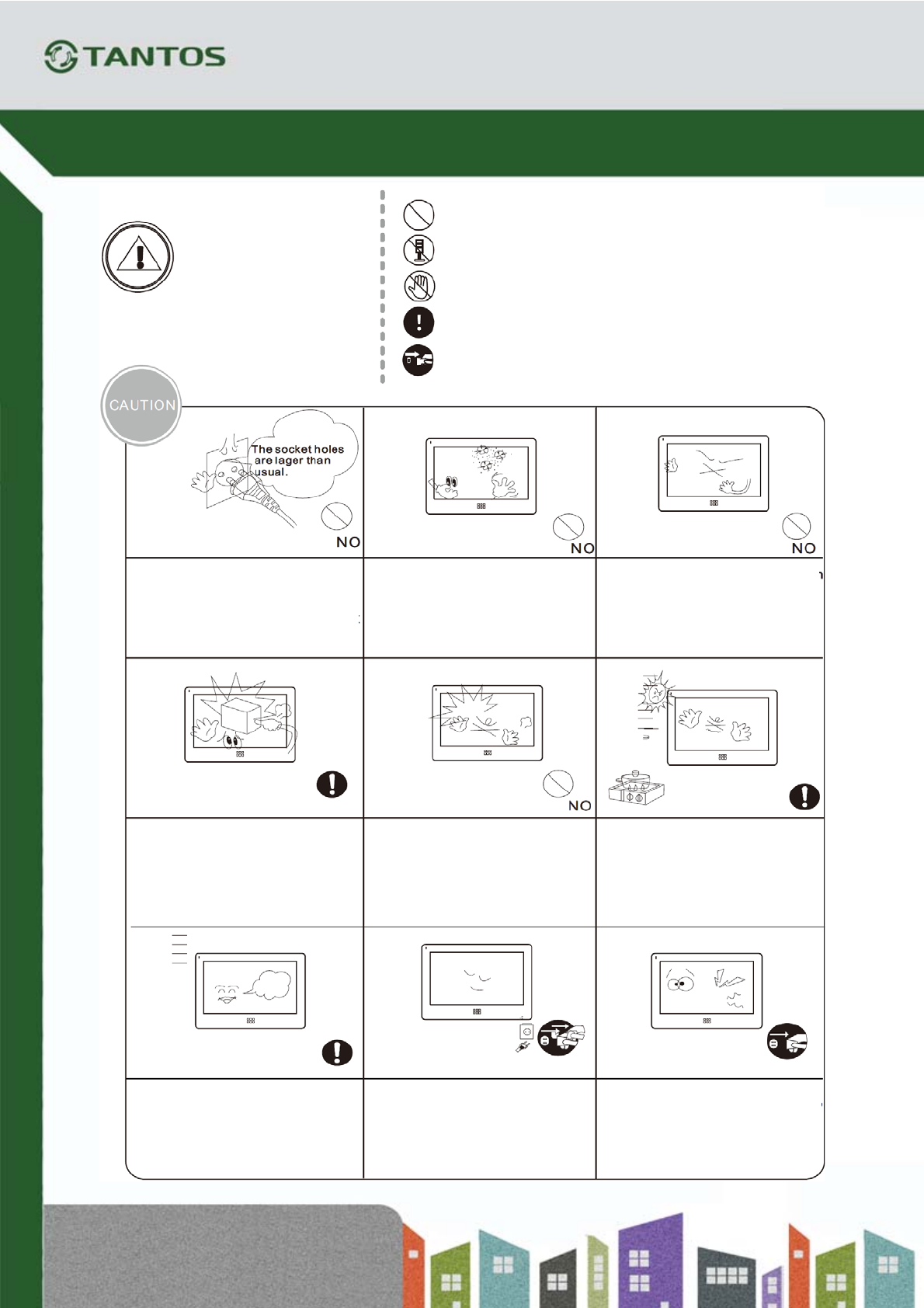 TANTOS

CAUTION

The socket holes are lager than usual.

NO

NO

NO

NO