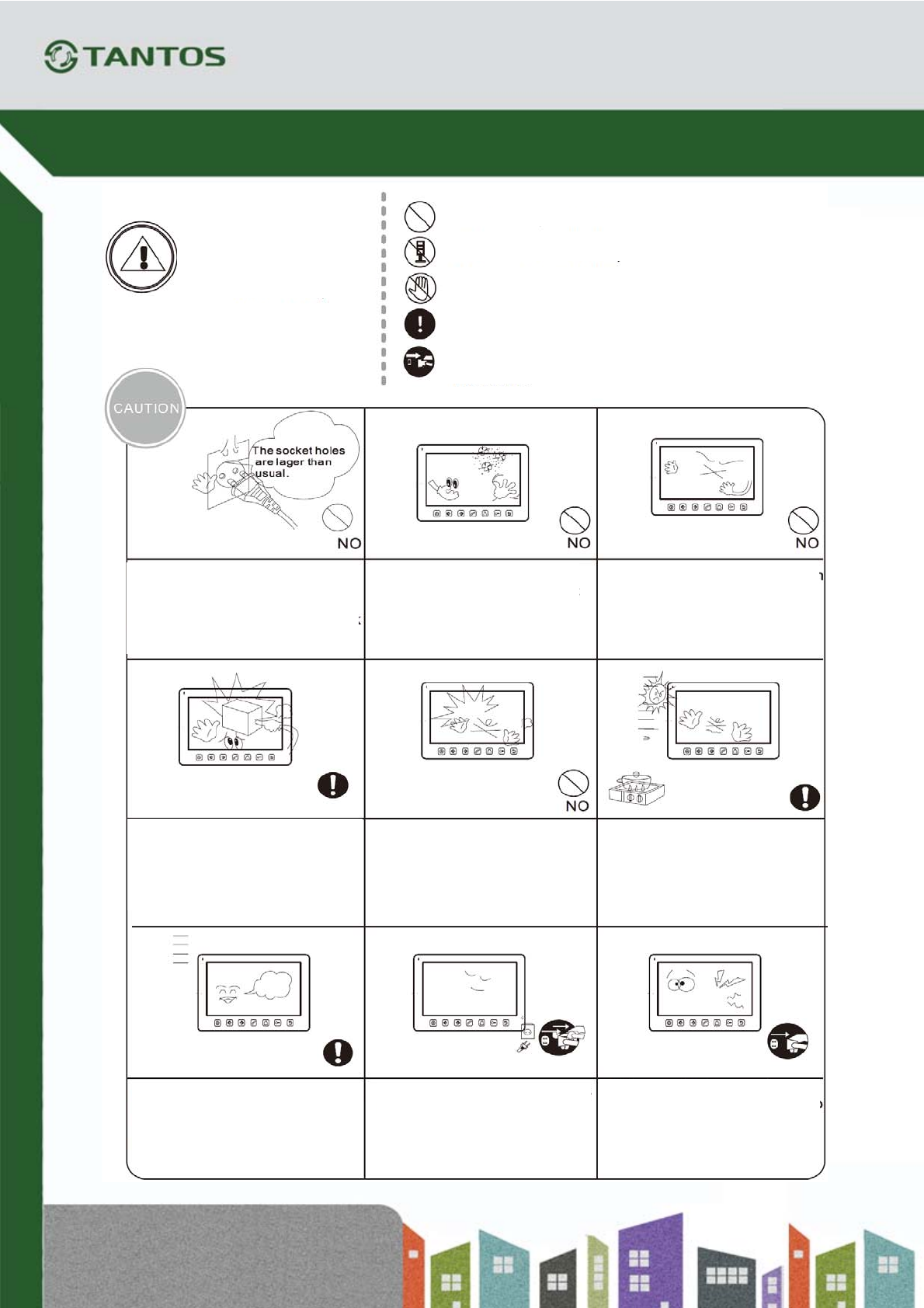 TANTOS

CAUTION

The socket holes are lager than usual.

NO

NO

NO

NO