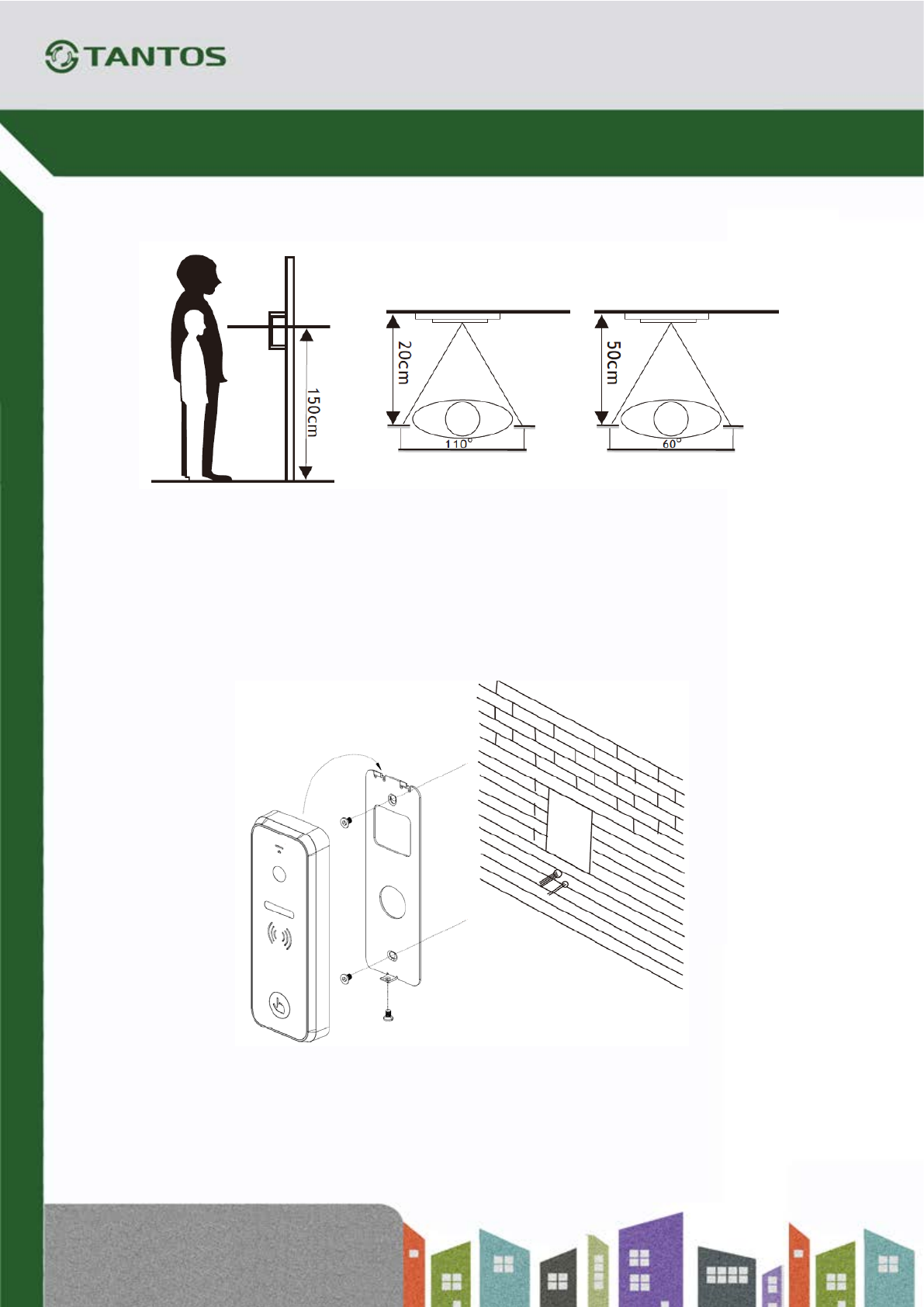 TANTOS

150cm

20cm

110°

50cm

60°