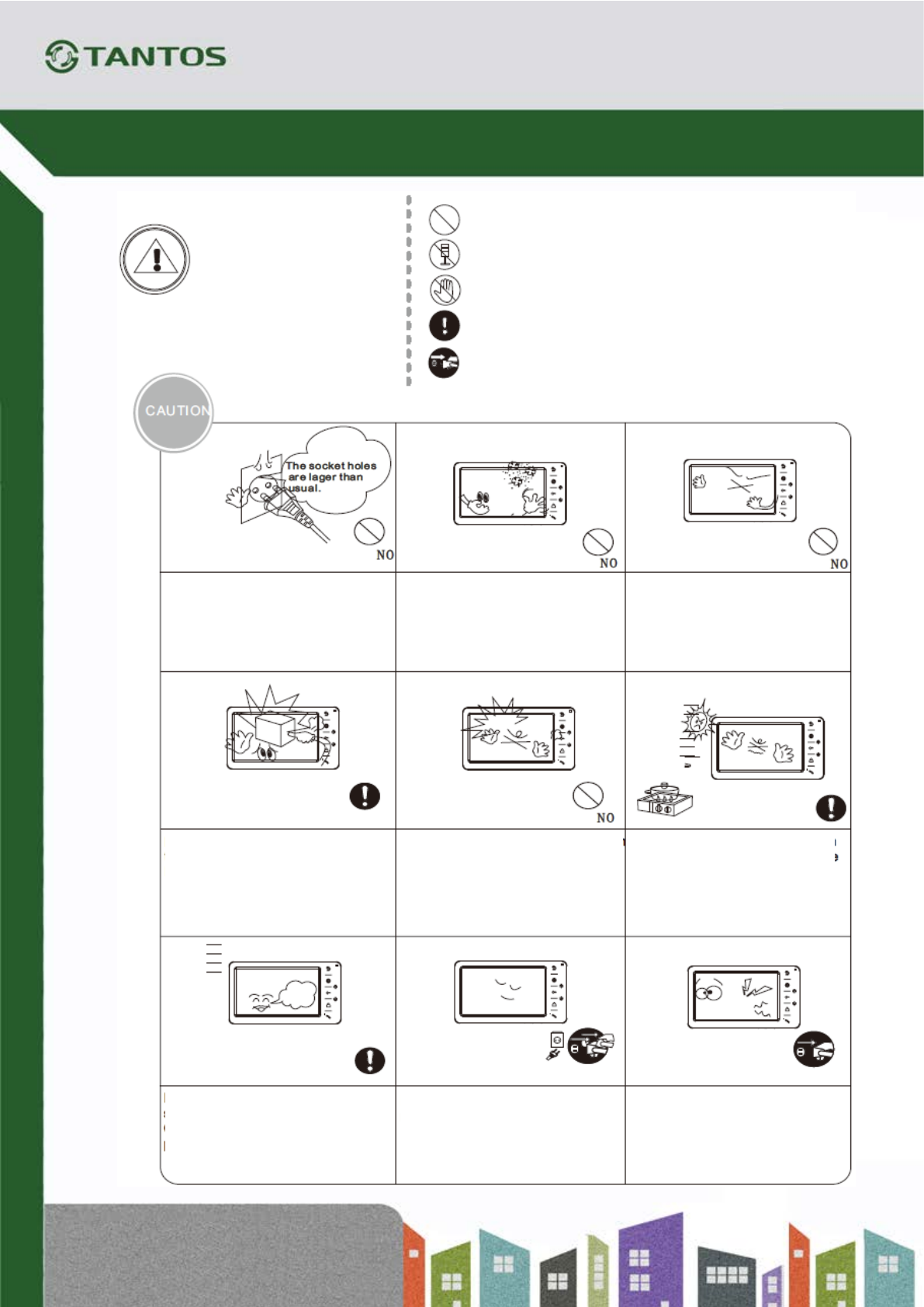 TANTOS

CAUTION

The socket holes are lager than usual.

NO

NO

NO

NO